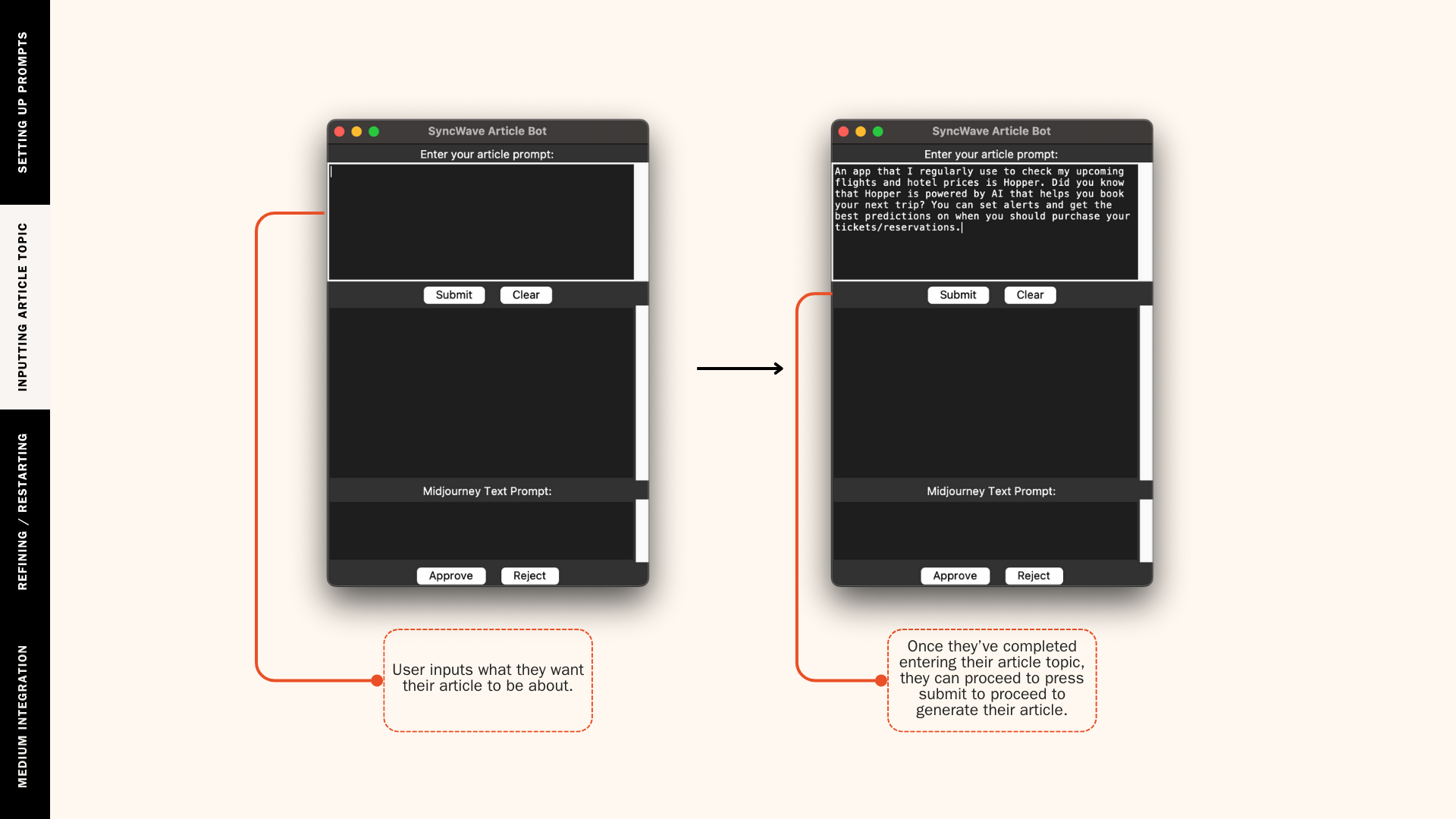 SETTING UP PROMPTS

INPUTTING ARTICLE TOPIC

REFINING / RESTARTING

MEDIUM INTEGRATION

SyncWave Article Bot

Enter your article prompt:

Submit Clear

Midjourney Text Prompt:

Approve Reject

User inputs what they want their article to be about.

SyncWave Article Bot

Enter your article prompt:

An app that I regularly use to check my upcoming flights and hotel prices is Hopper. Did you know that Hopper is powered by AI that helps you book your next trip? You can set alerts and get the best predictions on when you should purchase your tickets/reservations.

Submit Clear

Midjourney Text Prompt:

Approve Reject

Once they've completed entering their article topic, they can proceed to press submit to proceed to generate their article.