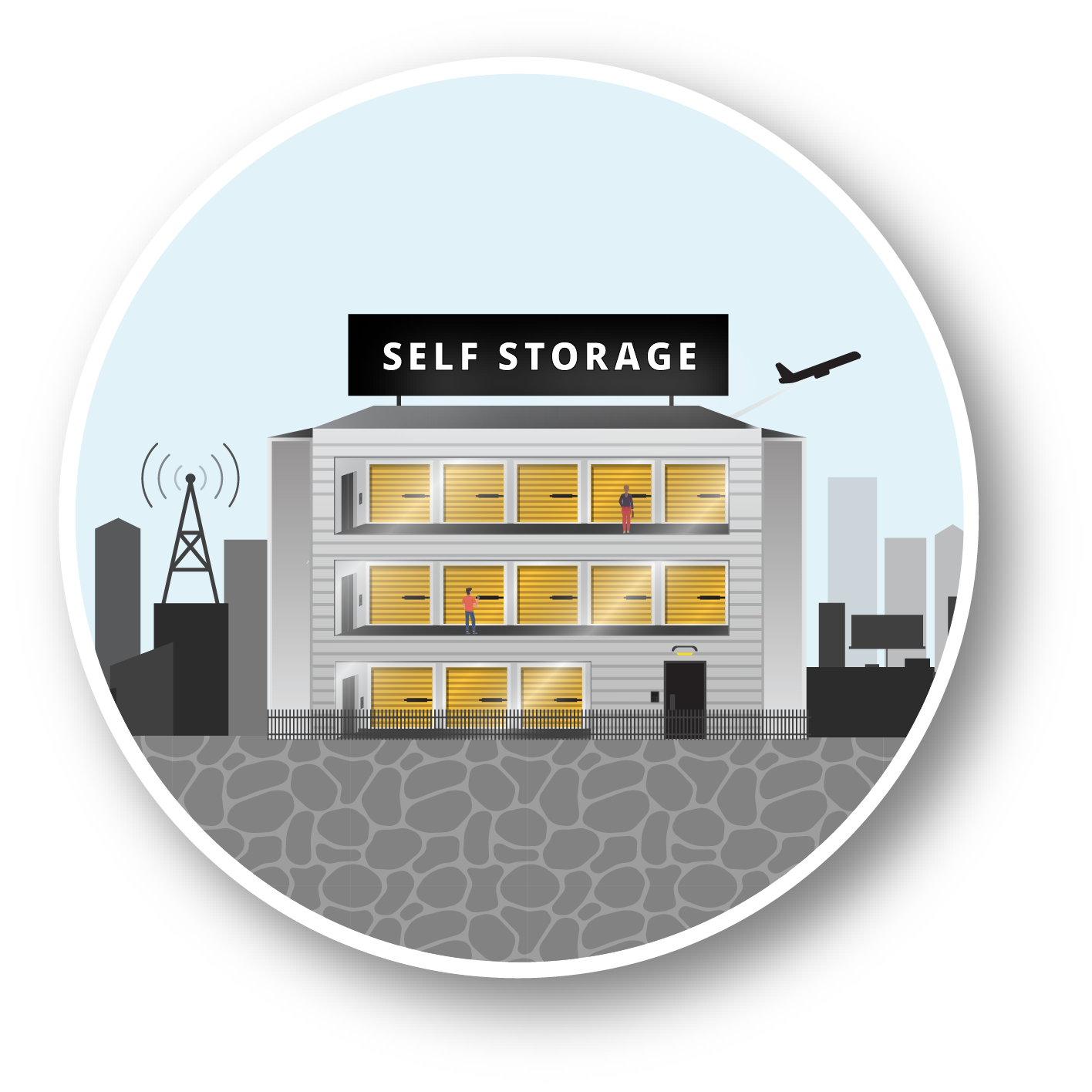 SELF STORAGE