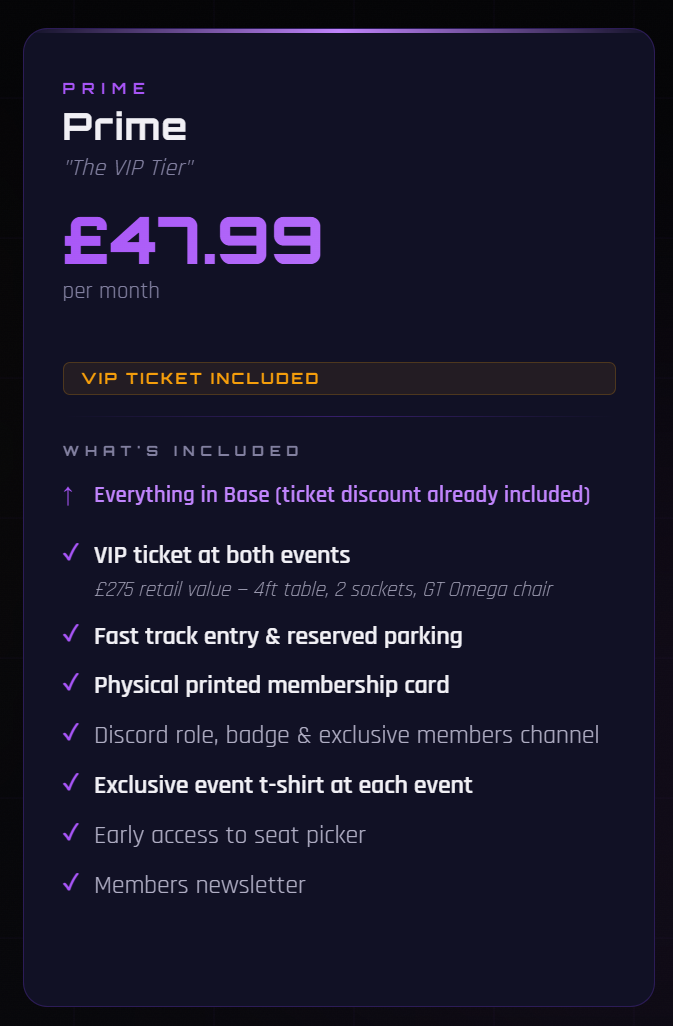 PRIME
Prime
"The VIP Tier"

£47.99
per month

VIP TICKET INCLUDED

WHAT'S INCLUDED

↑ Everything in Base (ticket discount already included)

✓ VIP ticket at both events
£275 retail value – 4ft table, 2 sockets, GT Omega chair

✓ Fast track entry & reserved parking

✓ Physical printed membership card

✓ Discord role, badge & exclusive members channel

✓ Exclusive event t-shirt at each event

✓ Early access to seat picker

✓ Members newsletter