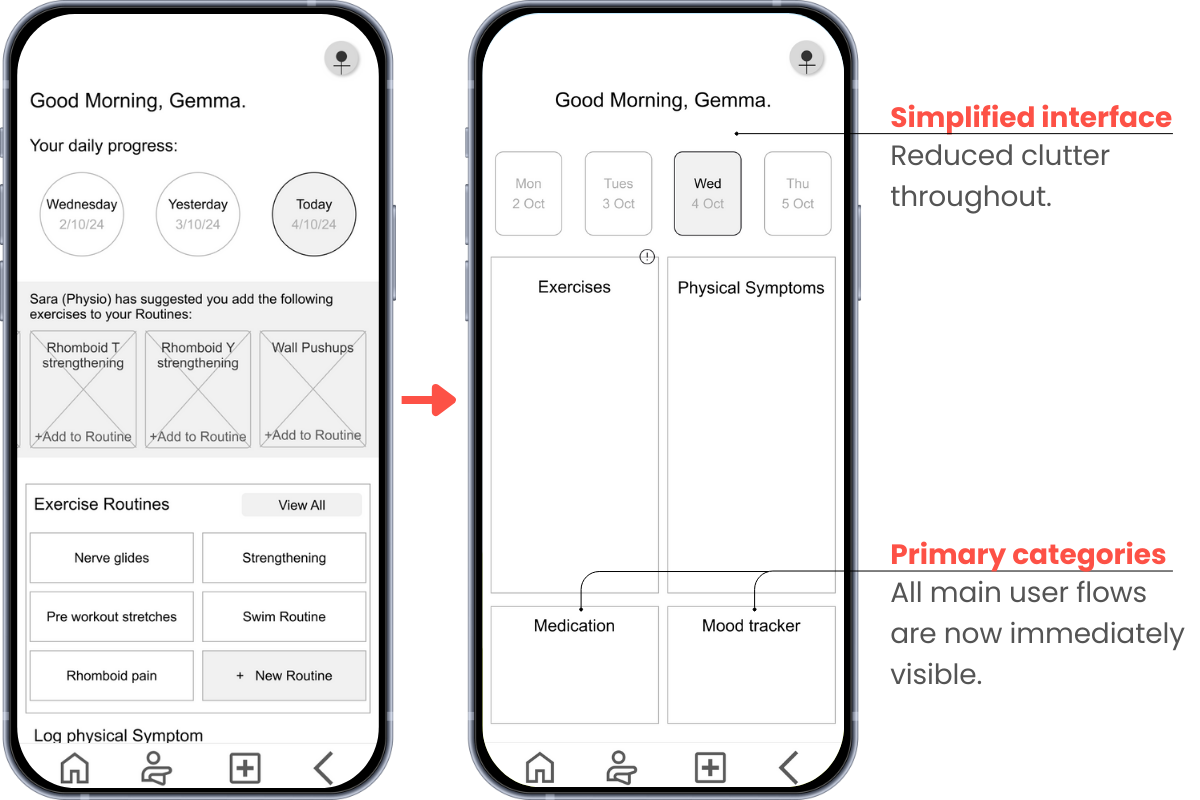 Good Morning, Gemma.

Your daily progress:

Wednesday 2/10/24

Yesterday 3/10/24

Today 4/10/24

Sara (Physio) has suggested you add the following exercises to your Routines:

Rhomboid T strengthening +Add to Routine

Rhomboid Y strengthening +Add to Routine

Wall Pushups +Add to Routine

Exercise Routines

View All

Nerve glides

Strengthening

Pre workout stretches

Swim Routine

Rhomboid pain

+ New Routine

Log physical Symptom

Good Morning, Gemma.

Mon 2 Oct

Tues 3 Oct

Wed 4 Oct

Thu 5 Oct

Exercises

Physical Symptoms

Medication

Mood tracker

**Simplified interface**
Reduced clutter throughout.

**Primary categories**
All main user flows are now immediately visible.