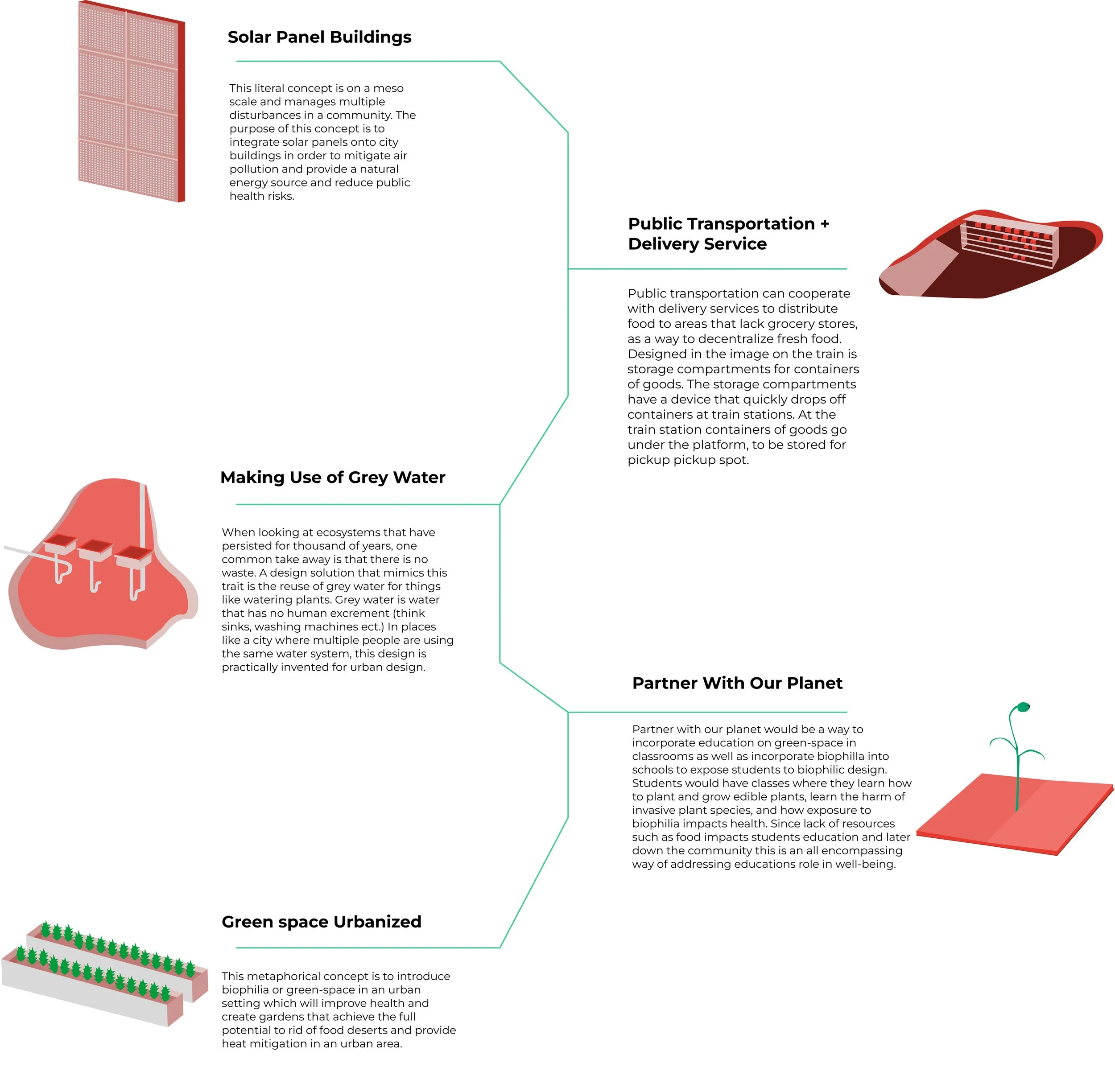 Solar Panel Buildings

This literal concept is on a meso scale and manages multiple disturbances in a community. The purpose of this concept is to integrate solar panels onto city buildings in order to mitigate air pollution and provide a natural energy source and reduce public health risks.

Public Transportation + Delivery Service

Public transportation can cooperate with delivery services to distribute food to areas that lack grocery stores, as a way to decentralize fresh food. Designed in the image on the train is storage compartments for containers of goods. The storage compartments have a device that quickly drops off containers at train stations. At the train station containers of goods go under the platform, to be stored for pickup pickup spot.

Making Use of Grey Water

When looking at ecosystems that have persisted for thousand of years, one common take away is that there is no waste. A design solution that mimics this trait is the reuse of grey water for things like watering plants. Grey water is water that has no human excrement (think sinks, washing machines ect.) In places like a city where multiple people are using the same water system, this design is practically invented for urban design.

Partner With Our Planet

Partner with our planet would be a way to incorporate education on green-space in classrooms as well as incorporate biophilla into schools to expose students to biophilic design. Students would have classes where they learn how to plant and grow edible plants, learn the harm of invasive plant species, and how exposure to biophilia impacts health. Since lack of resources such as food impacts students education and later down the community this is an all encompassing way of addressing educations role in well-being.

Green space Urbanized

This metaphorical concept is to introduce biophilia or green-space in an urban setting which will improve health and create gardens that achieve the full potential to rid of food deserts and provide heat mitigation in an urban area.