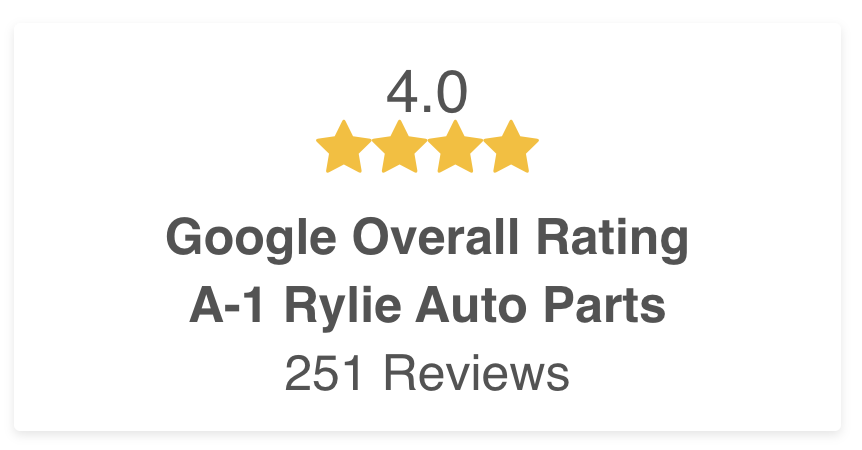 4.0

Google Overall Rating
A-1 Rylie Auto Parts
251 Reviews