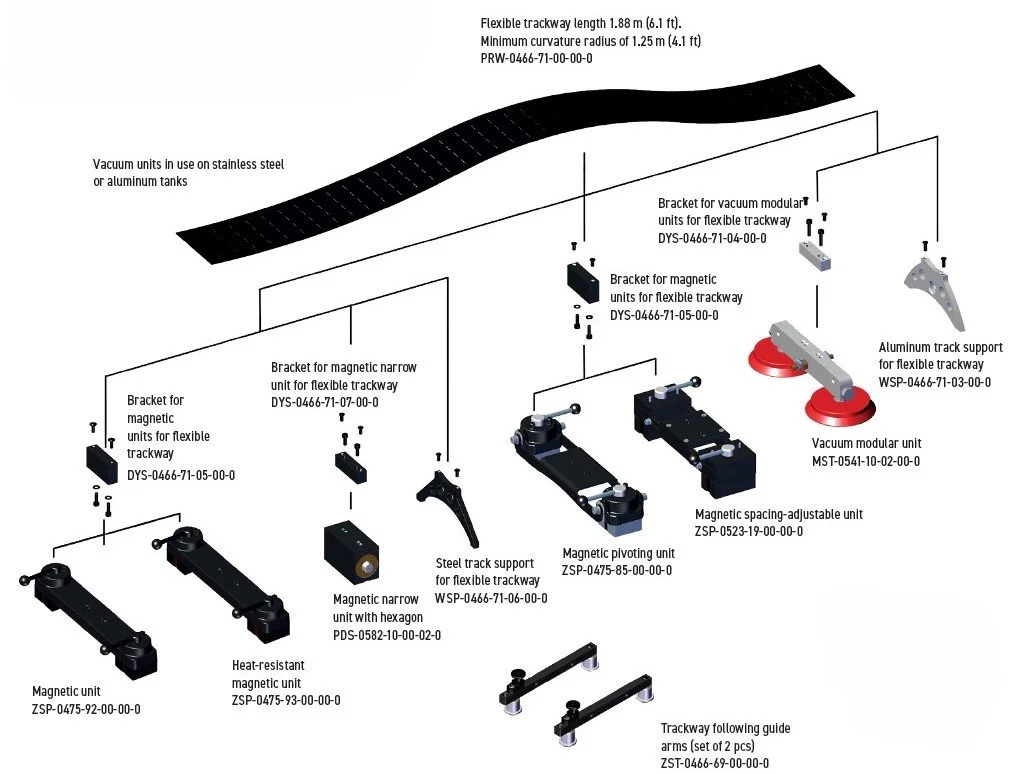 Flexible trackway length 1.88 m (6.1 ft).
Minimum curvature radius of 1.25 m (4.1 ft)
PRW-0466-71-00-00-0

Vacuum units in use on stainless steel or aluminum tanks

Bracket for vacuum modular units for flexible trackway
DYS-0466-71-04-00-0

Bracket for magnetic units for flexible trackway
DYS-0466-71-05-00-0

Aluminum track support for flexible trackway
WSP-0466-71-03-00-0

Vacuum modular unit
MST-0541-10-02-00-0

Bracket for magnetic narrow unit for flexible trackway
DYS-0466-71-07-00-0

Bracket for magnetic units for flexible trackway
DYS-0466-71-05-00-0

Magnetic spacing-adjustable unit
ZSP-0523-19-00-00-0

Magnetic pivoting unit
ZSP-0475-85-00-00-0

Steel track support for flexible trackway
WSP-0466-71-06-00-0

Magnetic narrow unit with hexagon
PDS-0582-10-00-02-0

Heat-resistant magnetic unit
ZSP-0475-93-00-00-0

Magnetic unit
ZSP-0475-92-00-00-0

Trackway following guide arms (set of 2 pcs)
ZST-0466-69-00-00-0