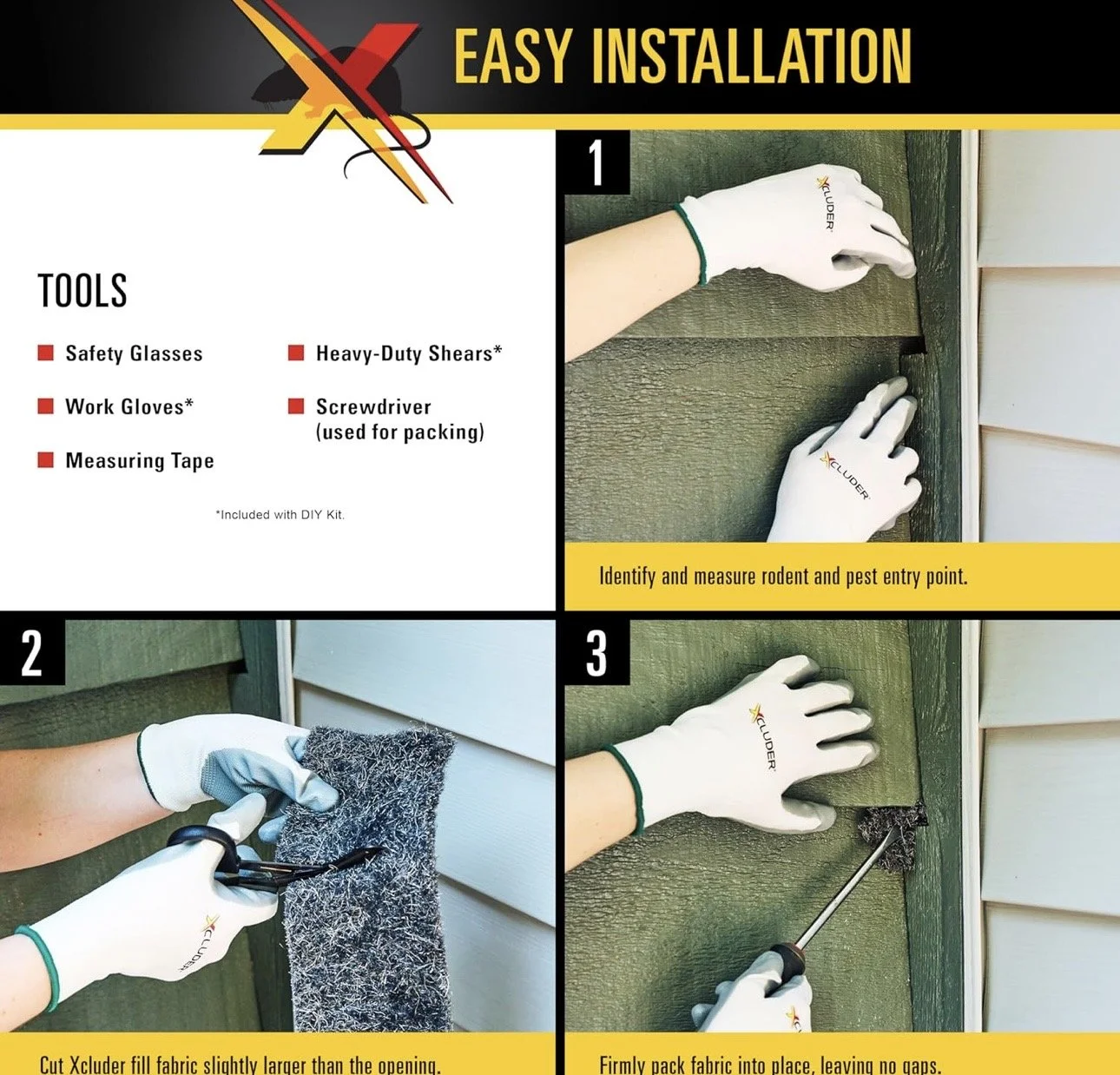 EASY INSTALLATION

TOOLS

Safety Glasses

Work Gloves*

Measuring Tape

Heavy-Duty Shears*

Screwdriver (used for packing)

*Included with DIY Kit.

1

XCLUDER

XCLUDER

Identify and measure rodent and pest entry point.

2

XCLUDER

Cut Xcluder fill fabric slightly larger than the opening.

3

XCLUDER

Firmly pack fabric into place, leaving no gaps.