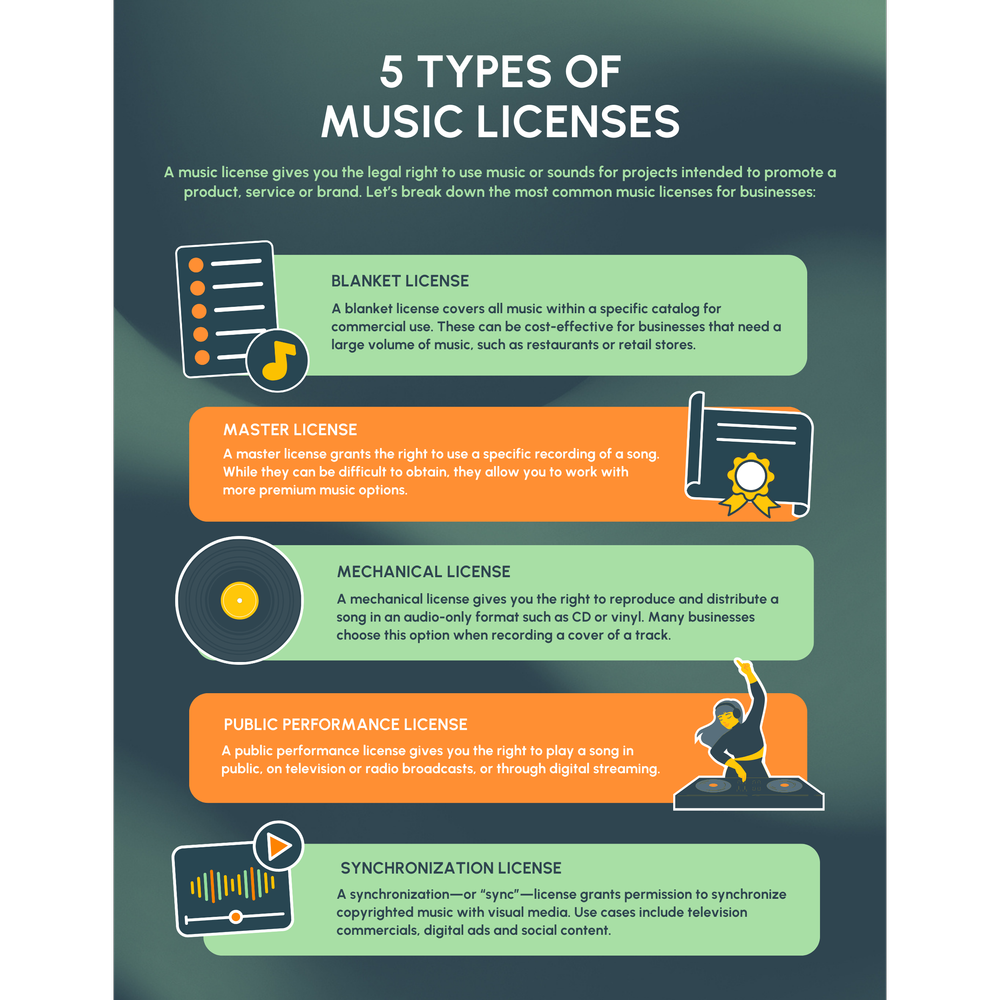 5 TYPES OF MUSIC LICENSES

A music license gives you the legal right to use music or sounds for projects intended to promote a product, service or brand. Let's break down the most common music licenses for businesses:

BLANKET LICENSE

A blanket license covers all music within a specific catalog for commercial use. These can be cost-effective for businesses that need a large volume of music, such as restaurants or retail stores.

MASTER LICENSE

A master license grants the right to use a specific recording of a song. While they can be difficult to obtain, they allow you to work with more premium music options.

MECHANICAL LICENSE

A mechanical license gives you the right to reproduce and distribute a song in an audio-only format such as CD or vinyl. Many businesses choose this option when recording a cover of a track.

PUBLIC PERFORMANCE LICENSE

A public performance license gives you the right to play a song in public, on television or radio broadcasts, or through digital streaming.

SYNCHRONIZATION LICENSE

A synchronization—or "sync"—license grants permission to synchronize copyrighted music with visual media. Use cases include television commercials, digital ads and social content.