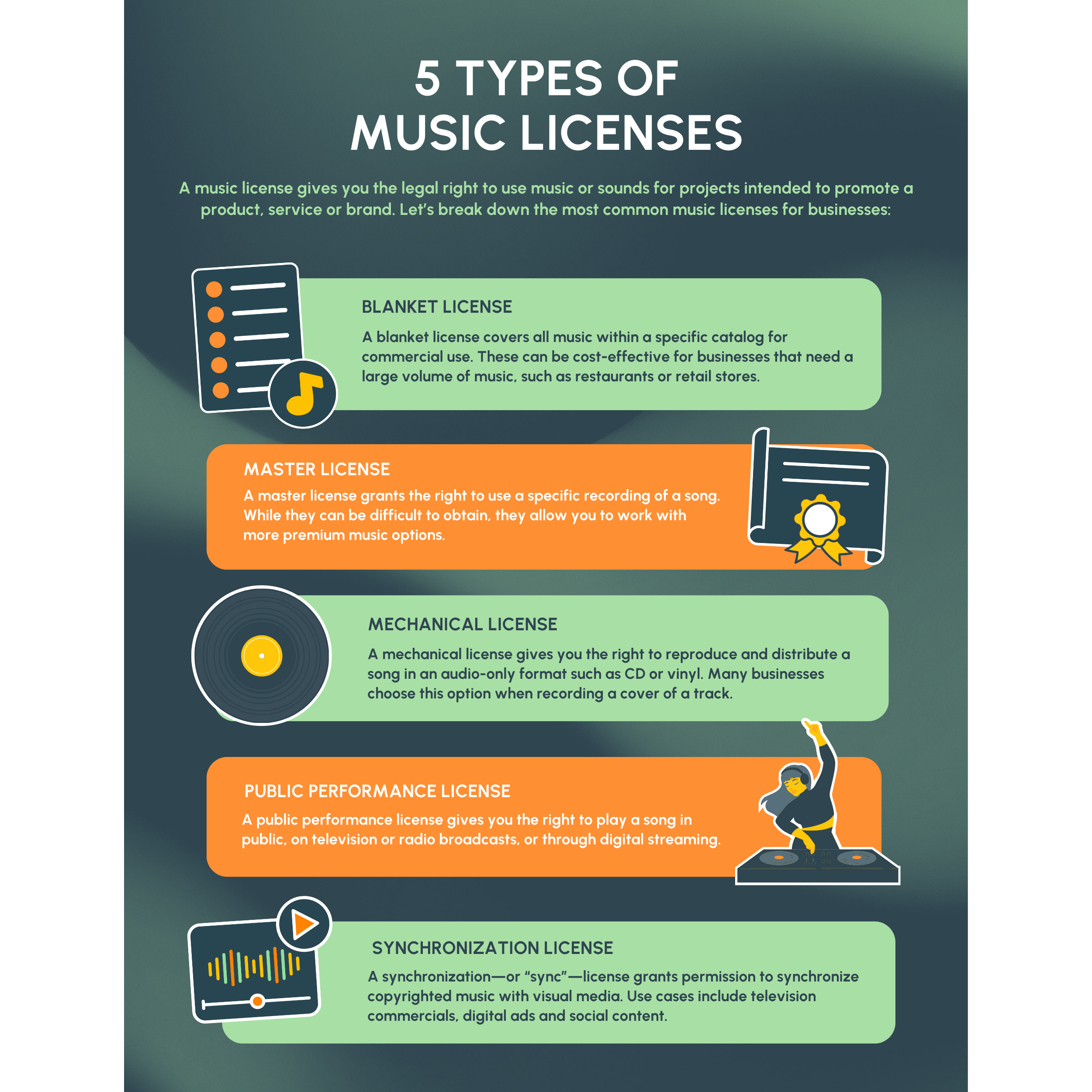 5 TYPES OF
MUSIC LICENSES

A music license gives you the legal right to use music or sounds for projects intended to promote a product, service or brand. Let's break down the most common music licenses for businesses:

BLANKET LICENSE

A blanket license covers all music within a specific catalog for commercial use. These can be cost-effective for businesses that need a large volume of music, such as restaurants or retail stores.

MASTER LICENSE

A master license grants the right to use a specific recording of a song. While they can be difficult to obtain, they allow you to work with more premium music options.

MECHANICAL LICENSE

A mechanical license gives you the right to reproduce and distribute a song in an audio-only format such as CD or vinyl. Many businesses choose this option when recording a cover of a track.

PUBLIC PERFORMANCE LICENSE

A public performance license gives you the right to play a song in public, on television or radio broadcasts, or through digital streaming.

SYNCHRONIZATION LICENSE

A synchronization—or "sync"—license grants permission to synchronize copyrighted music with visual media. Use cases include television commercials, digital ads and social content.