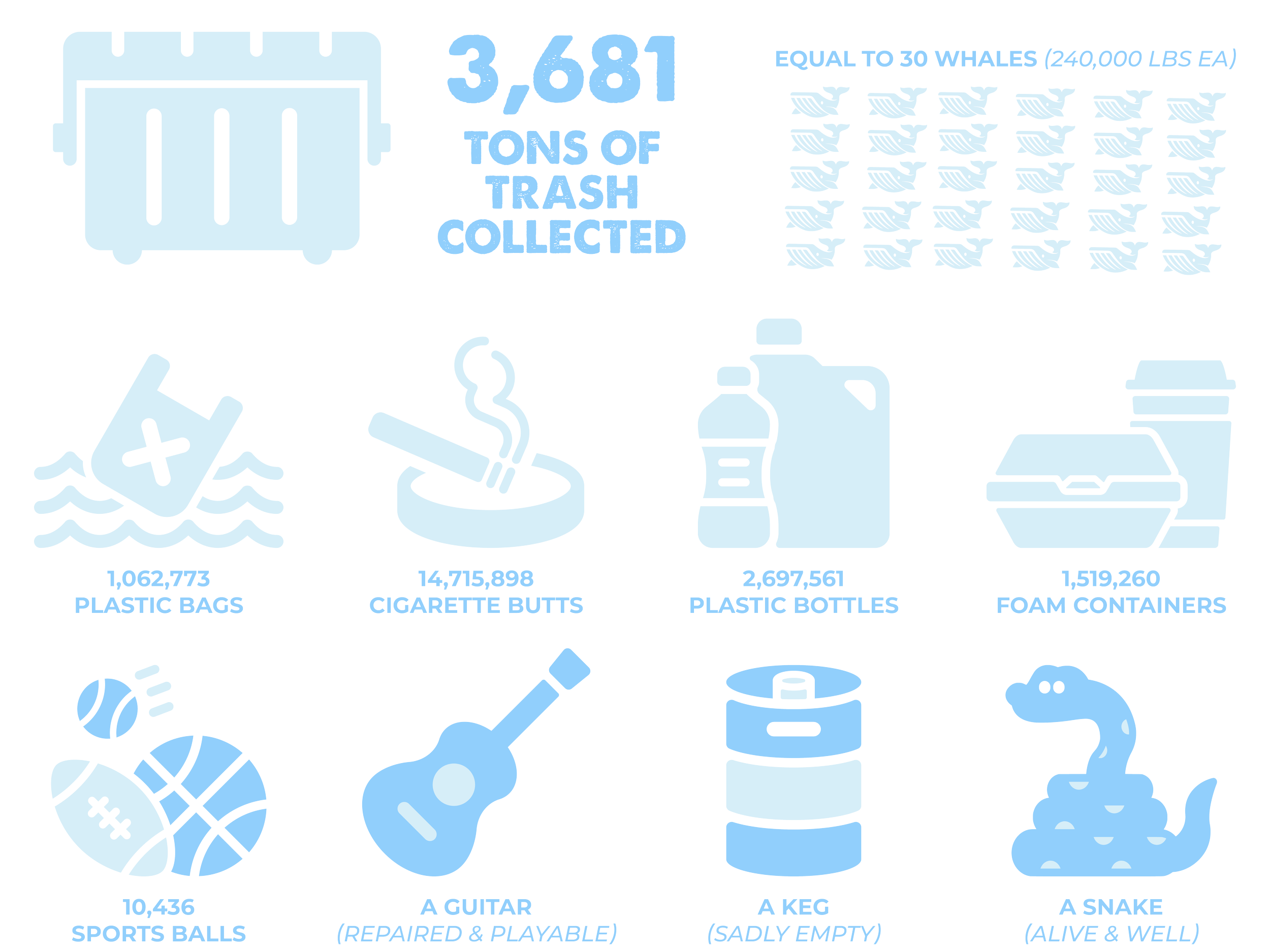 3,681
TONS OF TRASH COLLECTED

EQUAL TO 30 WHALES (240,000 LBS EA)

1,062,773
PLASTIC BAGS

14,715,898
CIGARETTE BUTTS

2,697,561
PLASTIC BOTTLES

1,519,260
FOAM CONTAINERS

10,436
SPORTS BALLS

A GUITAR
(REPAIRED & PLAYABLE)

A KEG
(SADLY EMPTY)

A SNAKE
(ALIVE & WELL)