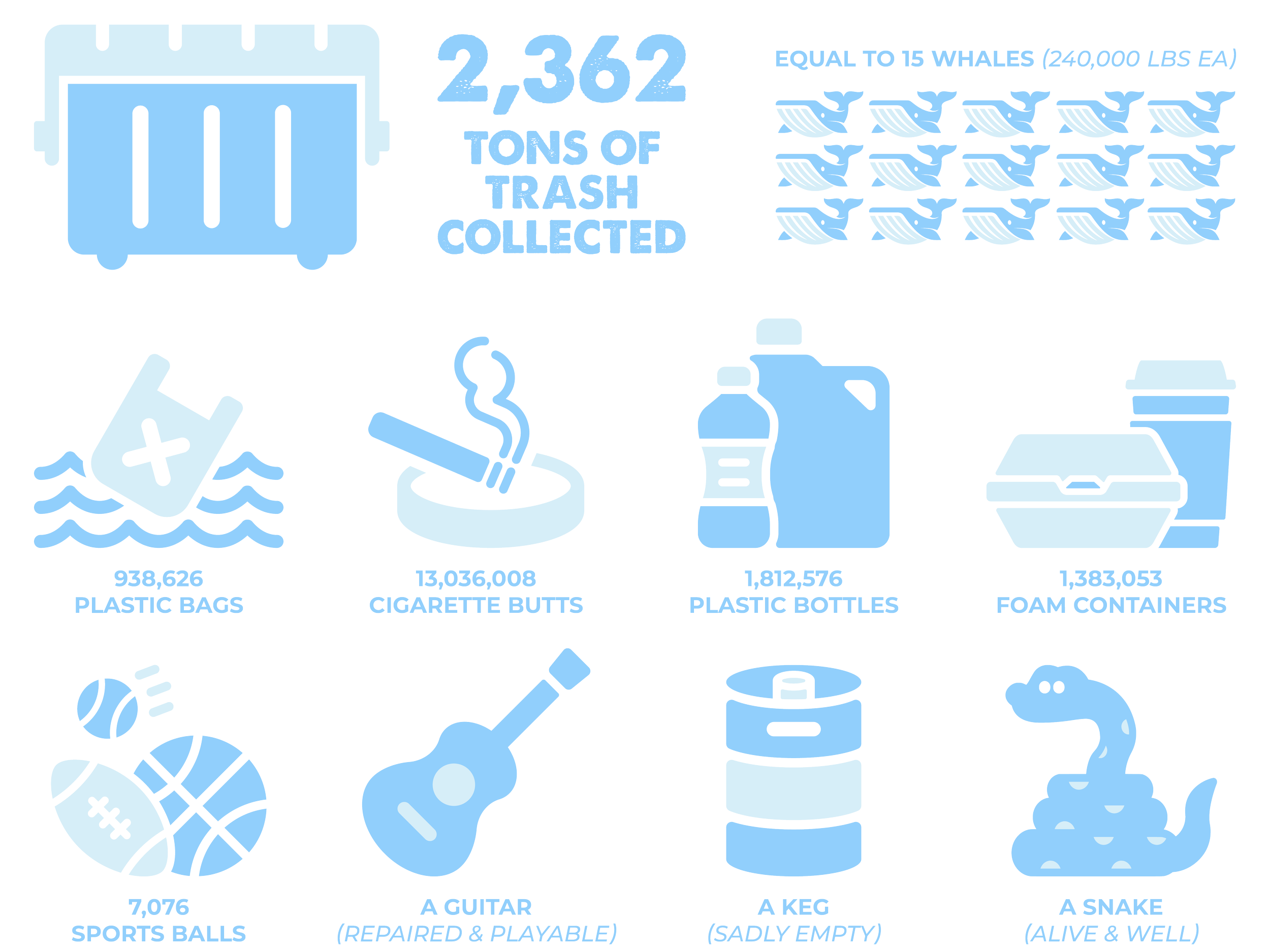 2,362
TONS OF TRASH COLLECTED

EQUAL TO 15 WHALES (240,000 LBS EA)

938,626
PLASTIC BAGS

13,036,008
CIGARETTE BUTTS

1,812,576
PLASTIC BOTTLES

1,383,053
FOAM CONTAINERS

7,076
SPORTS BALLS

A GUITAR
(REPAIRED & PLAYABLE)

A KEG
(SADLY EMPTY)

A SNAKE
(ALIVE & WELL)