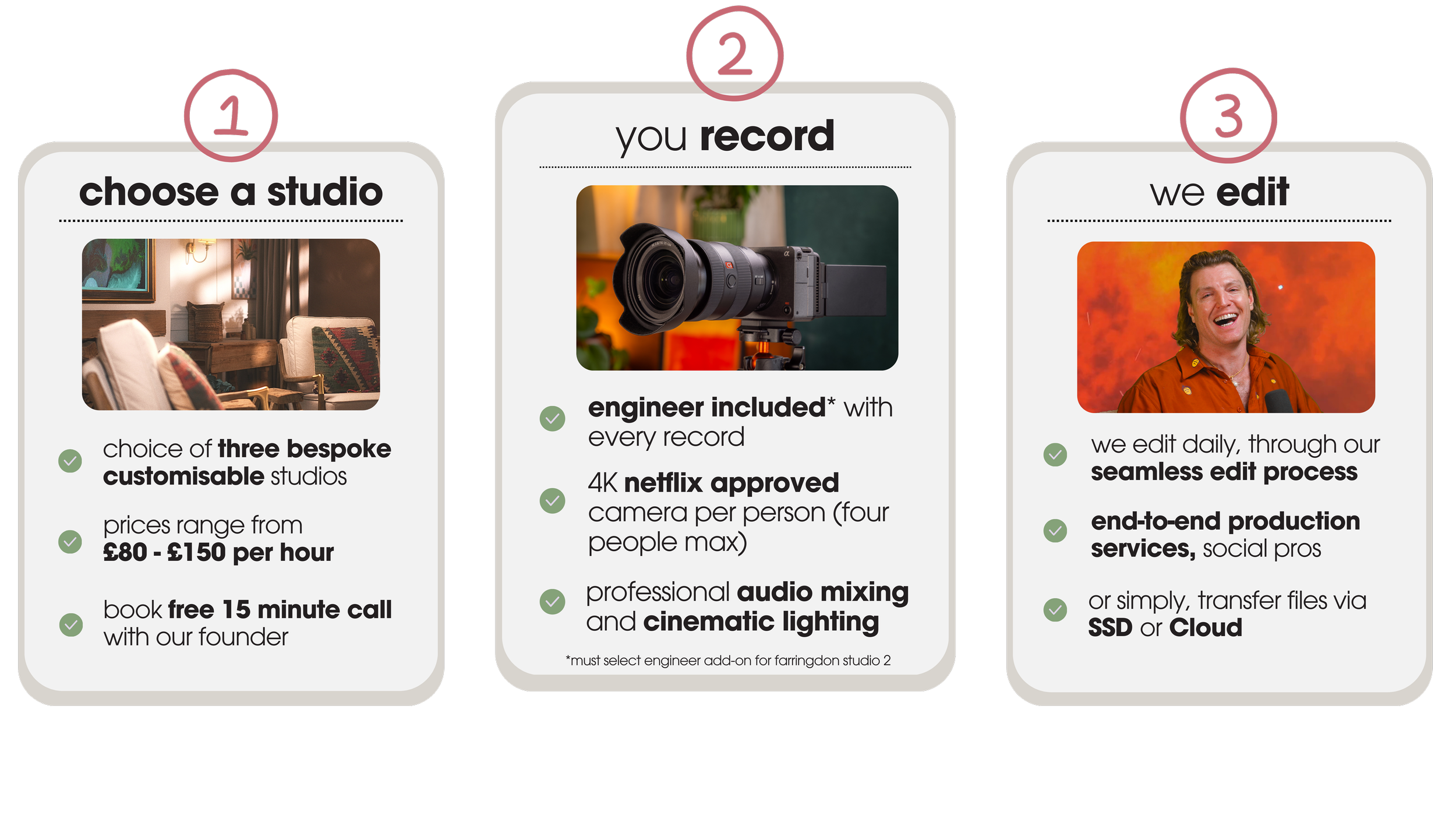 1

choose a studio

choice of three bespoke customisable studios

prices range from £80 - £150 per hour

book free 15 minute call with our founder

2

you record

engineer included* with every record

4K netflix approved camera per person (four people max)

professional audio mixing and cinematic lighting

*must select engineer add-on for farringdon studio 2

3

we edit

we edit daily, through our seamless edit process

end-to-end production services, social pros

or simply, transfer files via SSD or Cloud