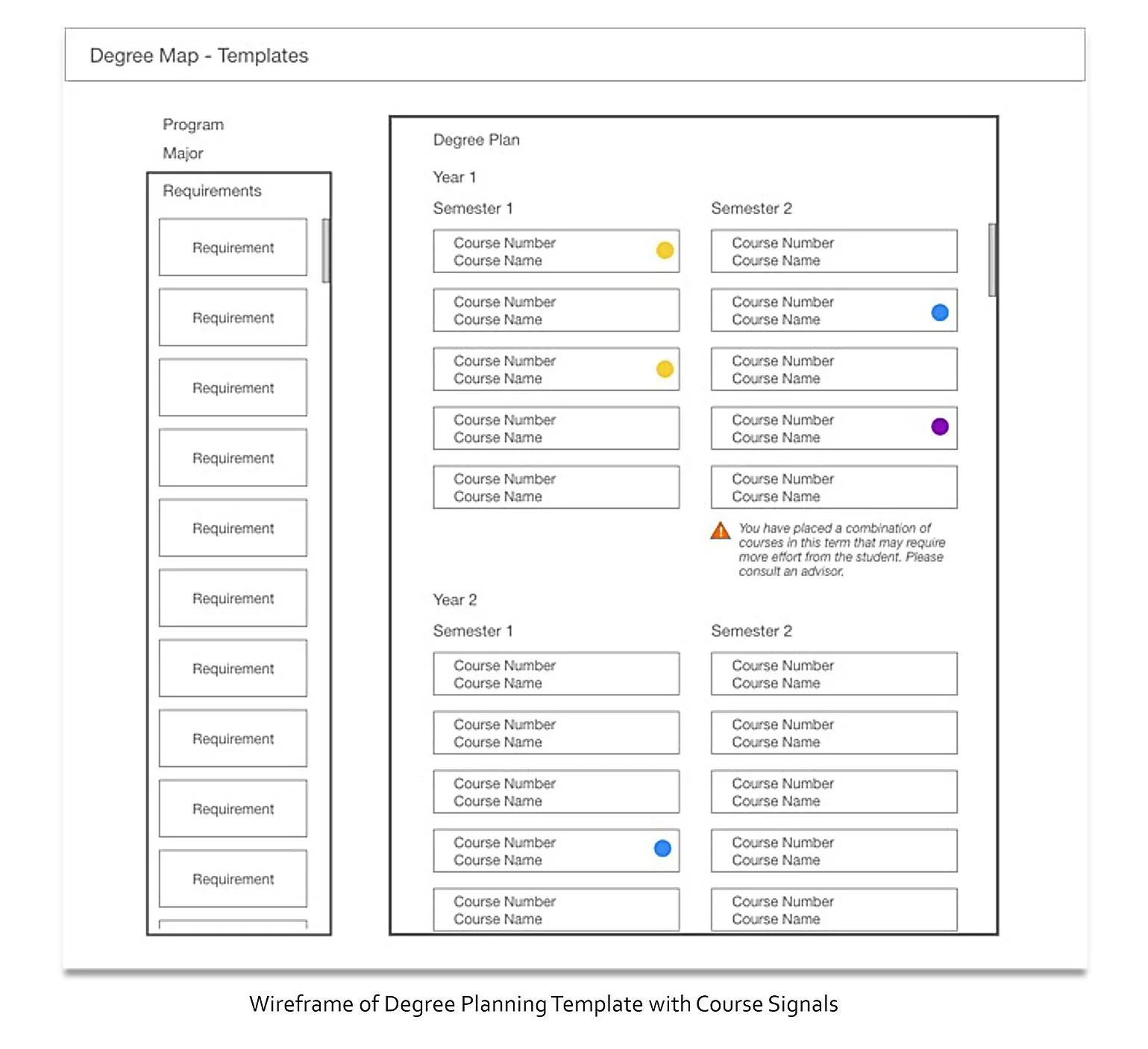 Degree Map - Templates

Program
Major

Requirements

Requirement

Requirement

Requirement

Requirement

Requirement

Requirement

Requirement

Requirement

Requirement

Requirement

Degree Plan

Year 1

Semester 1

Course Number
Course Name

Course Number
Course Name

Course Number
Course Name

Course Number
Course Name

Course Number
Course Name

Semester 2

Course Number
Course Name

Course Number
Course Name

Course Number
Course Name

Course Number
Course Name

Course Number
Course Name

You have placed a combination of courses in this term that may require more effort from the student. Please consult an advisor.

Year 2

Semester 1

Course Number
Course Name

Course Number
Course Name

Course Number
Course Name

Course Number
Course Name

Course Number
Course Name

Semester 2

Course Number
Course Name

Course Number
Course Name

Course Number
Course Name

Course Number
Course Name

Course Number
Course Name

Wireframe of Degree Planning Template with Course Signals