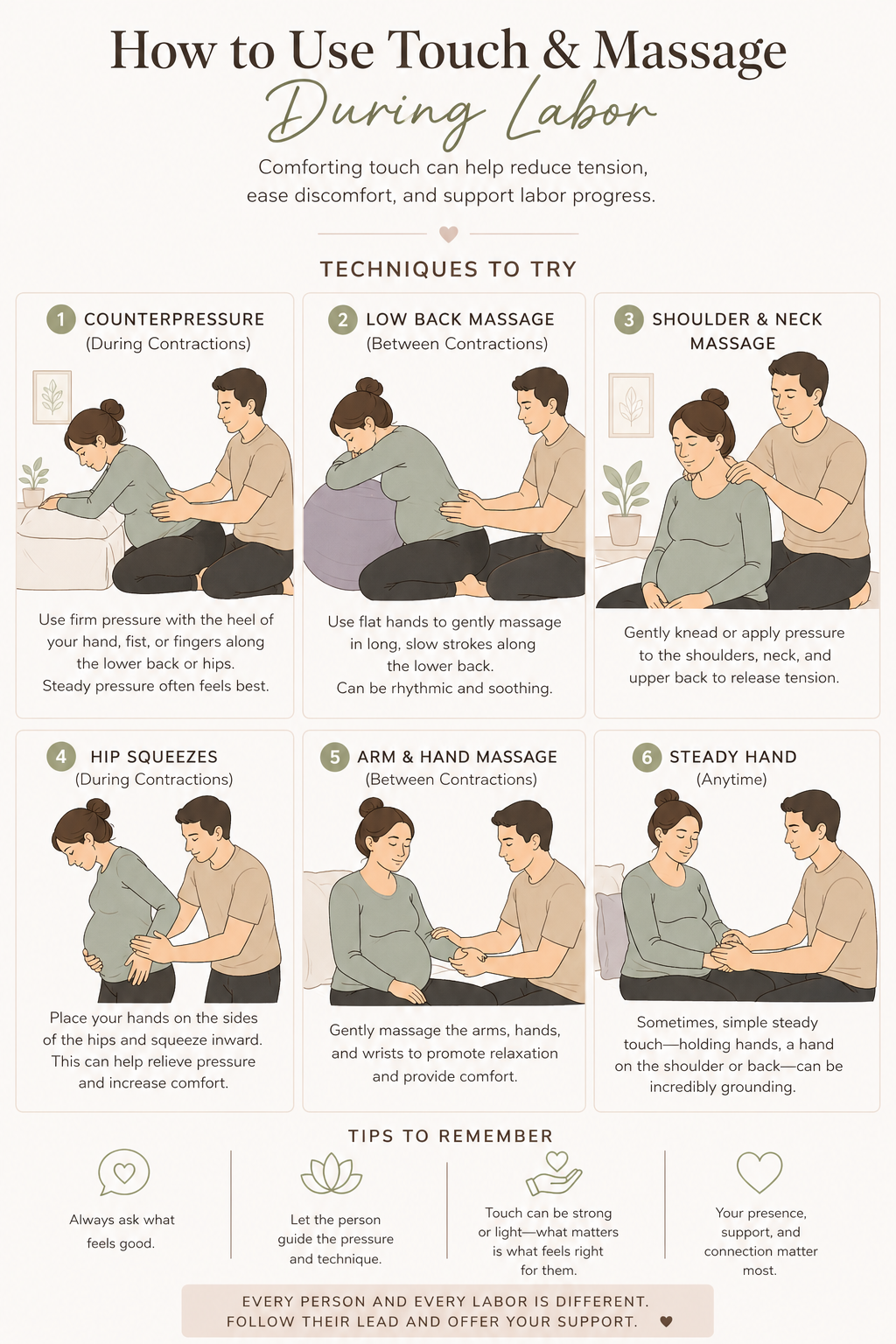 How to Use Touch & Massage
During Labor

Comforting touch can help reduce tension, ease discomfort, and support labor progress.

TECHNIQUES TO TRY

1 COUNTERPRESSURE
(During Contractions)

Use firm pressure with the heel of your hand, fist, or fingers along the lower back or hips.
Steady pressure often feels best.

2 LOW BACK MASSAGE
(Between Contractions)

Use flat hands to gently massage in long, slow strokes along the lower back.
Can be rhythmic and soothing.

3 SHOULDER & NECK MASSAGE

Gently knead or apply pressure to the shoulders, neck, and upper back to release tension.

4 HIP SQUEEZES
(During Contractions)

Place your hands on the sides of the hips and squeeze inward. This can help relieve pressure and increase comfort.

5 ARM & HAND MASSAGE
(Between Contractions)

Gently massage the arms, hands, and wrists to promote relaxation and provide comfort.

6 STEADY HAND
(Anytime)

Sometimes, simple steady touch—holding hands, a hand on the shoulder or back—can be incredibly grounding.

TIPS TO REMEMBER

Always ask what feels good.

Let the person guide the pressure and technique.

Touch can be strong or light—what matters is what feels right for them.

Your presence, support, and connection matter most.

EVERY PERSON AND EVERY LABOR IS DIFFERENT.
FOLLOW THEIR LEAD AND OFFER YOUR SUPPORT.