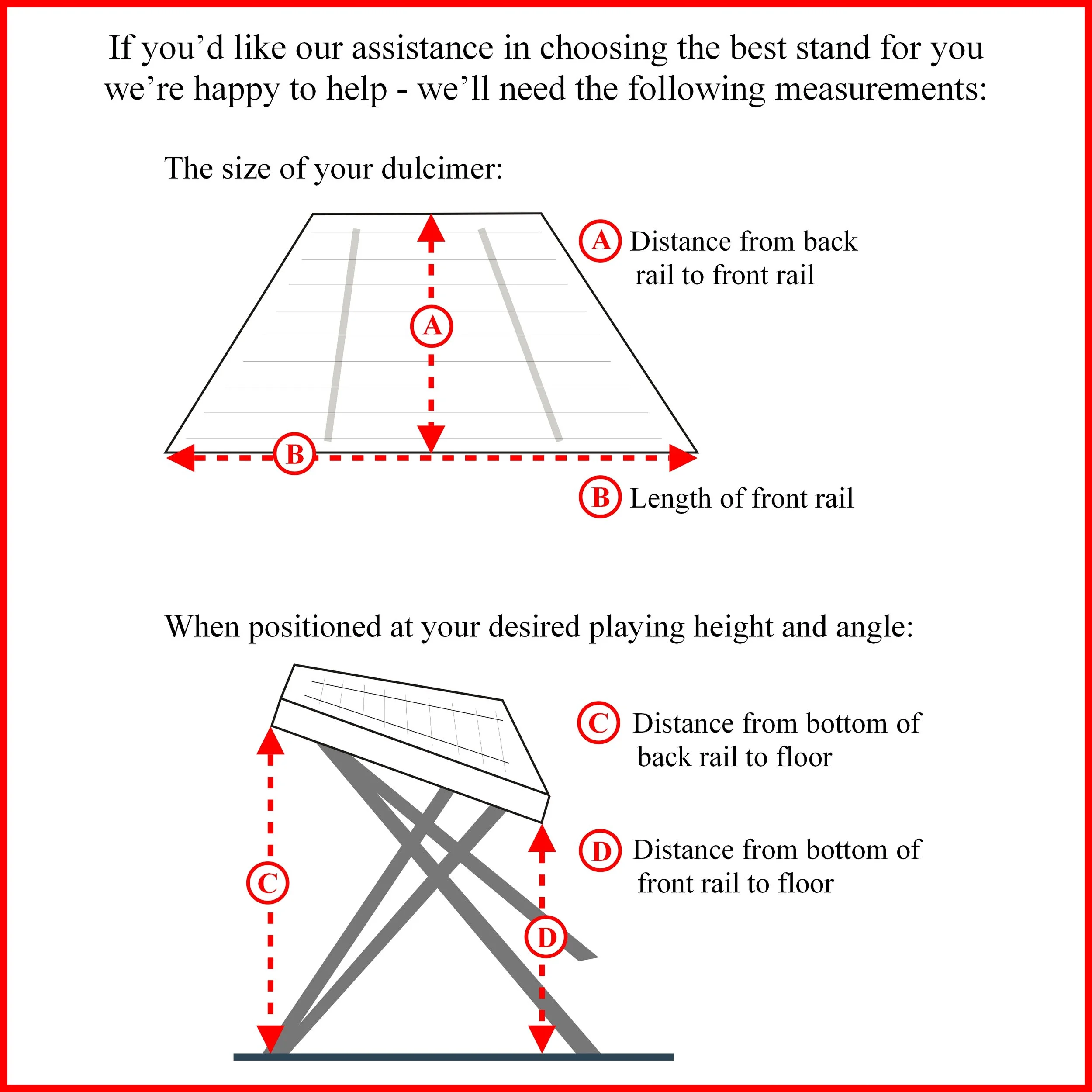 If you'd like our assistance in choosing the best stand for you we're happy to help - we'll need the following measurements:

The size of your dulcimer:

A

B

A Distance from back rail to front rail

B Length of front rail

When positioned at your desired playing height and angle:

C

D

C Distance from bottom of back rail to floor

D Distance from bottom of front rail to floor