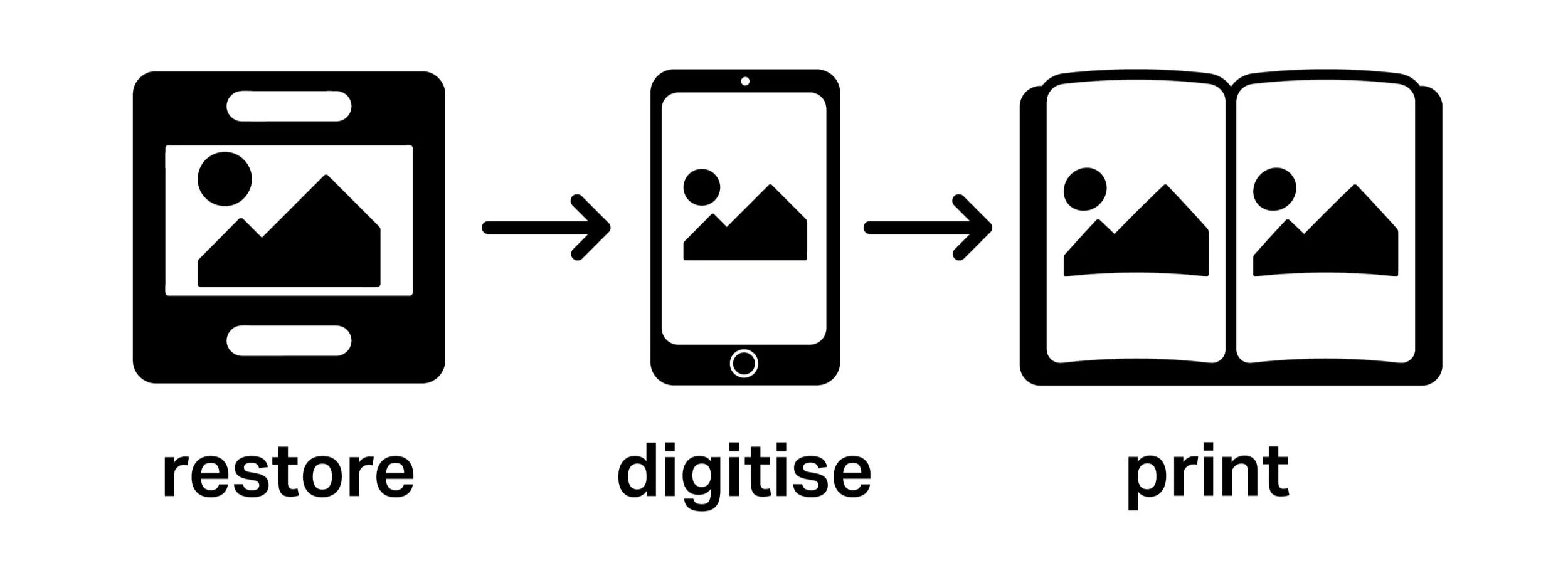 restore

digitise

print