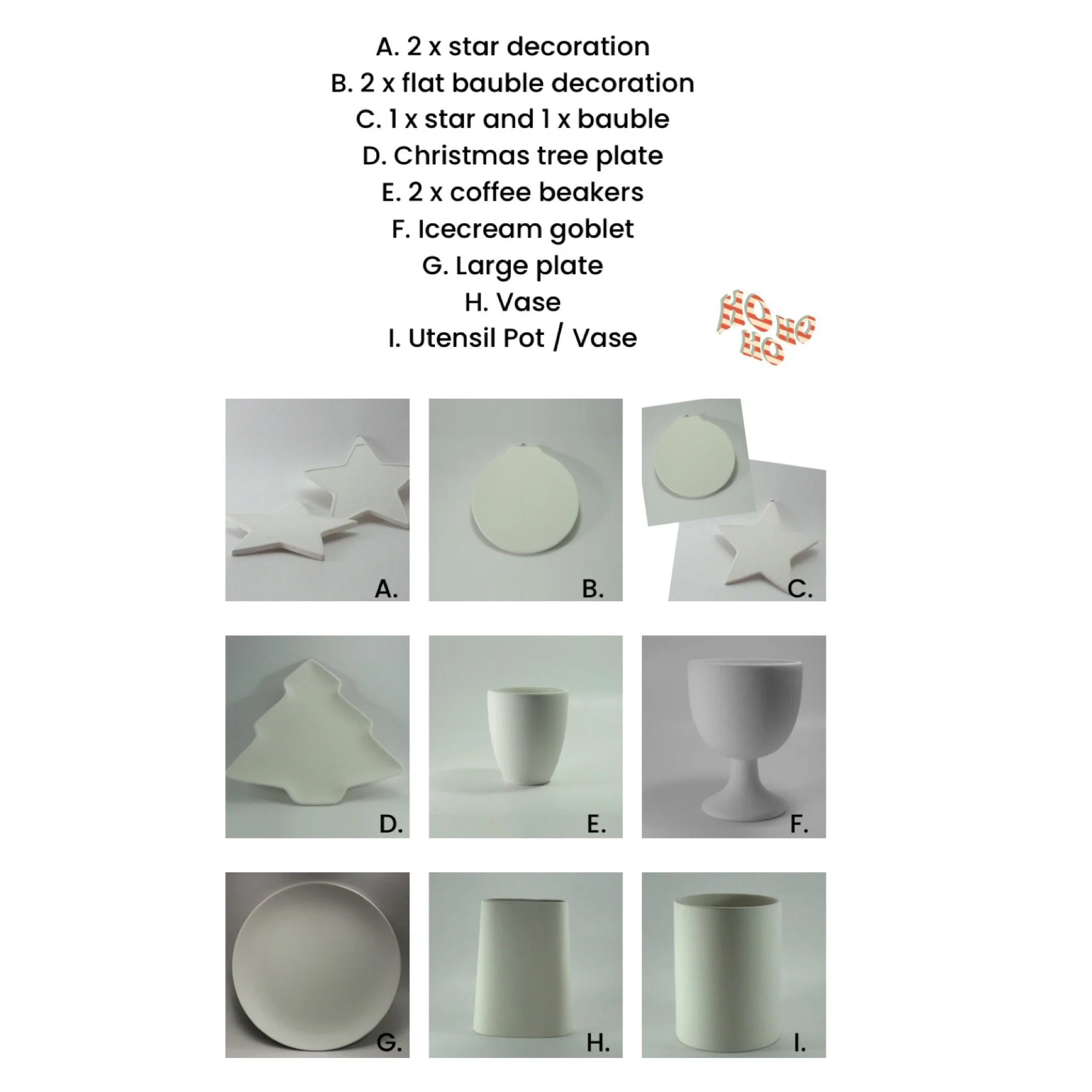 A. 2 x star decoration
B. 2 x flat bauble decoration
C. 1 x star and 1 x bauble
D. Christmas tree plate
E. 2 x coffee beakers
F. Icecream goblet
G. Large plate
H. Vase
I. Utensil Pot / Vase

HO HO HO

A.

B.

C.

D.

E.

F.

G.

H.

I.