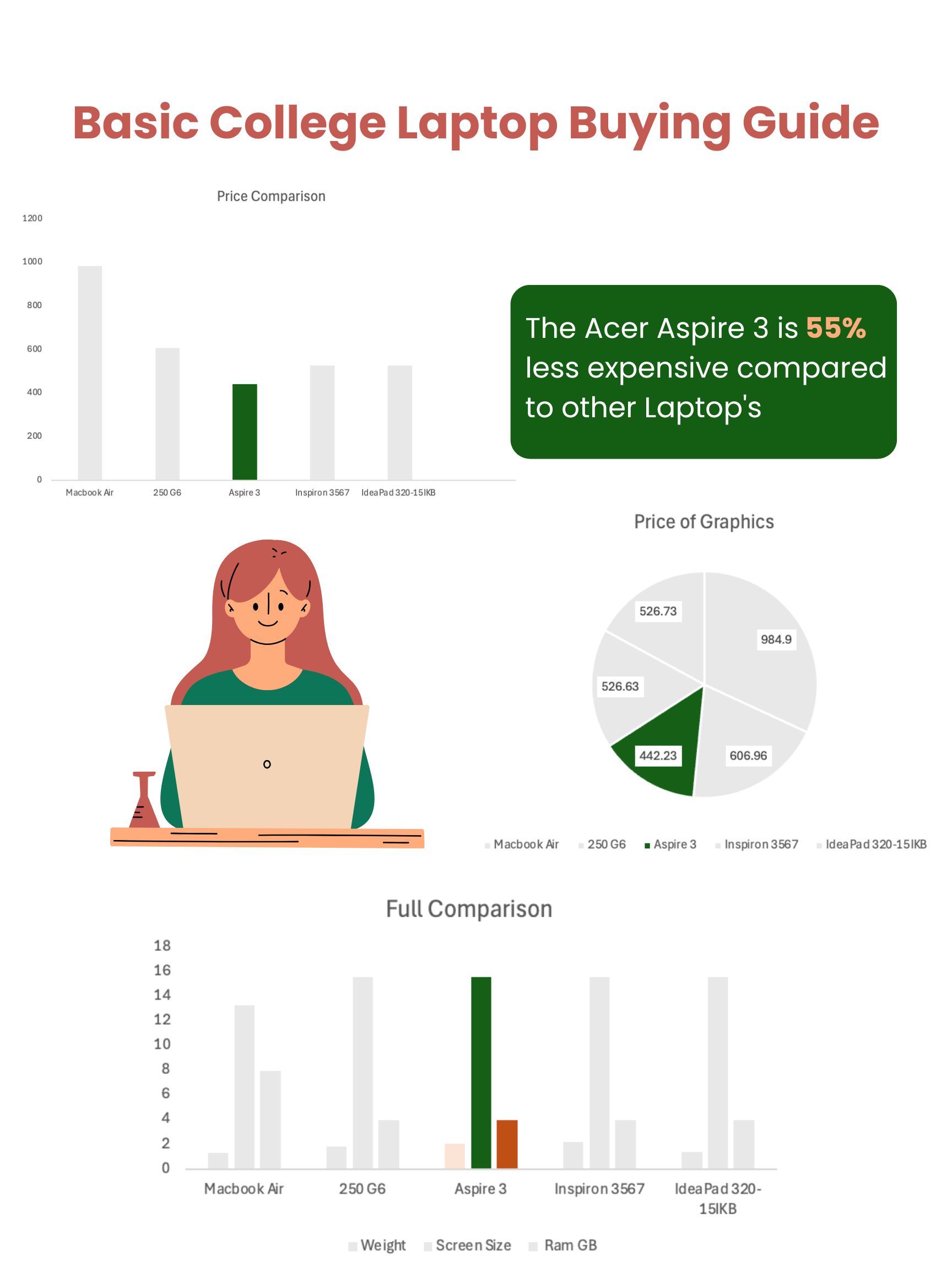 Basic College Laptop Buying Guide

Price Comparison

1200
1000
800
600
400
200
0

Macbook Air 250 G6 Aspire 3 Inspiron 3567 IdeaPad 320-15IKB

The Acer Aspire 3 is 55% less expensive compared to other Laptop's

Price of Graphics

526.73
984.9
526.63
442.23
606.96

Macbook Air 250 G6 Aspire 3 Inspiron 3567 IdeaPad 320-15IKB

Full Comparison

18
16
14
12
10
8
6
4
2
0

Macbook Air 250 G6 Aspire 3 Inspiron 3567 IdeaPad 320-15IKB

Weight Screen Size Ram GB