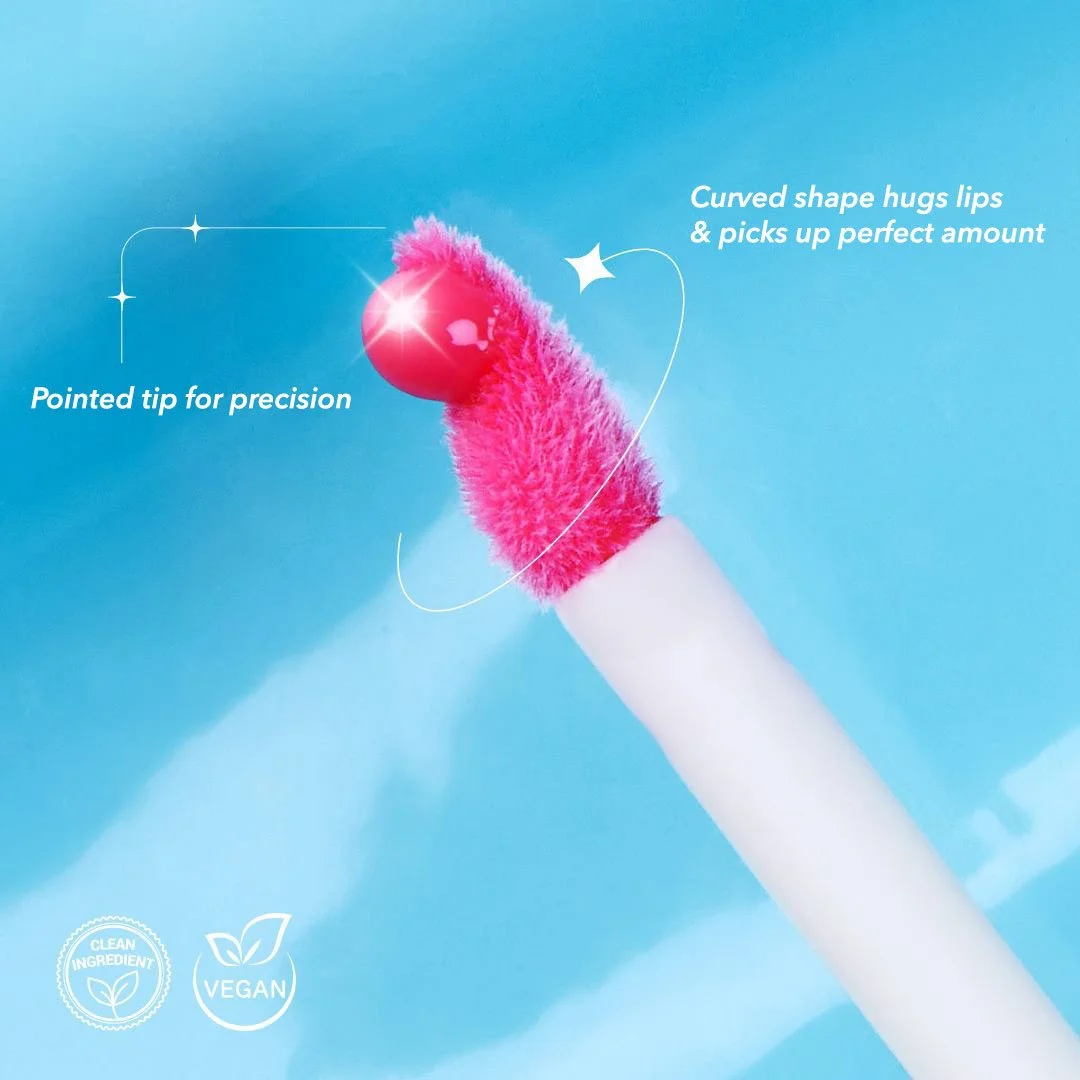 Curved shape hugs lips & picks up perfect amount

Pointed tip for precision

CLEAN INGREDIENT

VEGAN