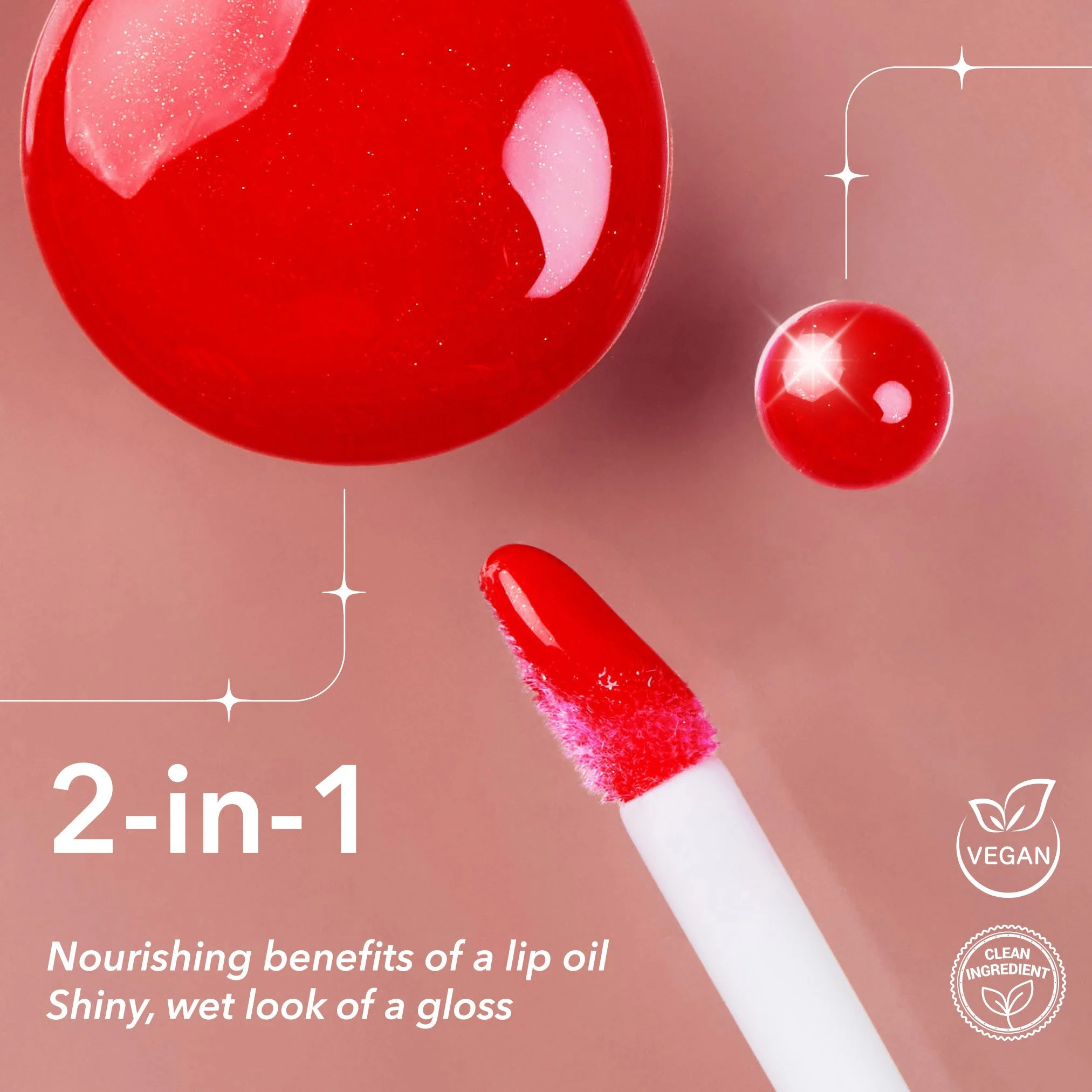 2-in-1

Nourishing benefits of a lip oil
Shiny, wet look of a gloss

VEGAN

CLEAN INGREDIENT