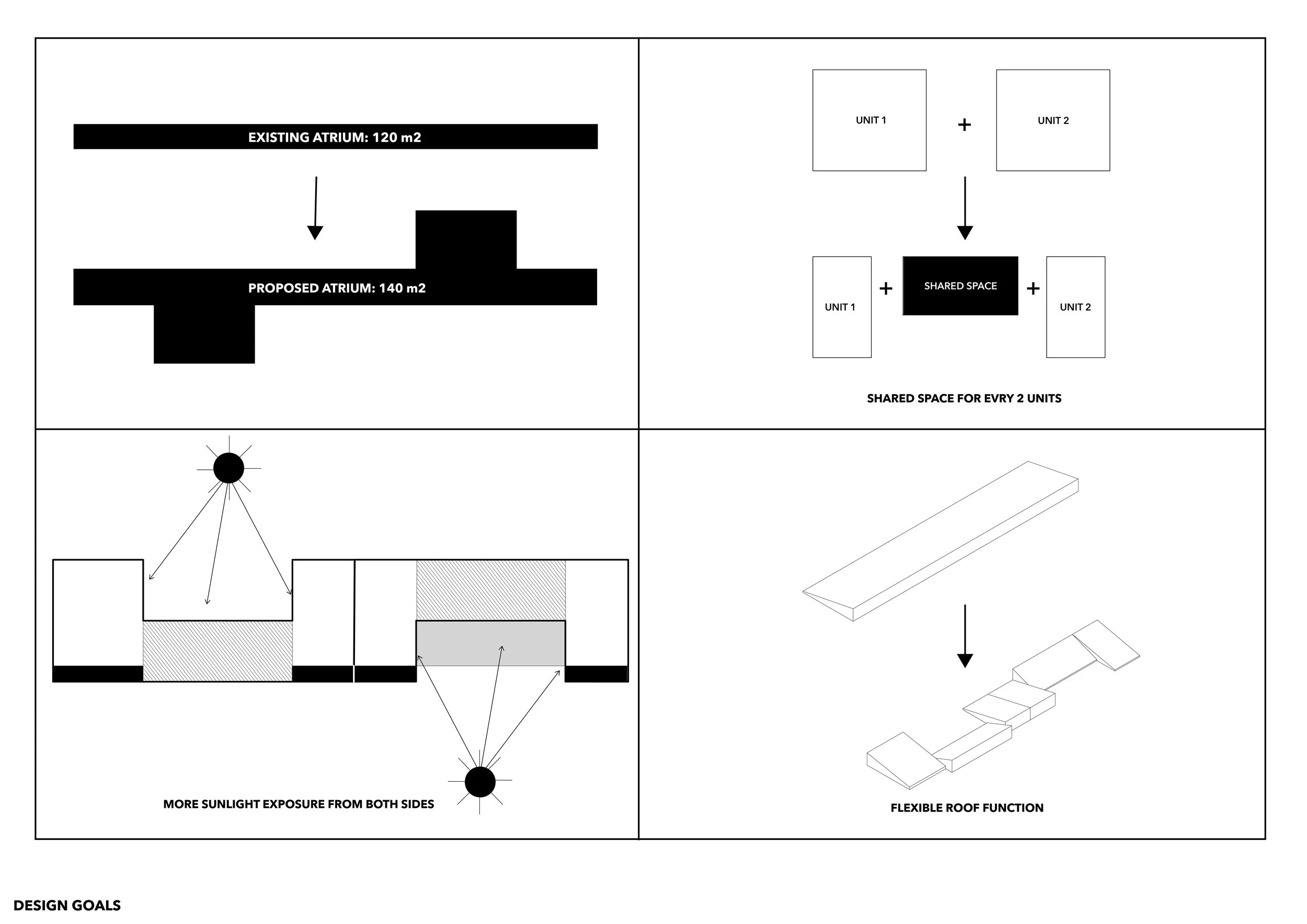 EXISTING ATRIUM: 120 m2

PROPOSED ATRIUM: 140 m2

UNIT 1

+

UNIT 2

UNIT 1

+

SHARED SPACE

+

UNIT 2

SHARED SPACE FOR EVRY 2 UNITS

MORE SUNLIGHT EXPOSURE FROM BOTH SIDES

FLEXIBLE ROOF FUNCTION

DESIGN GOALS