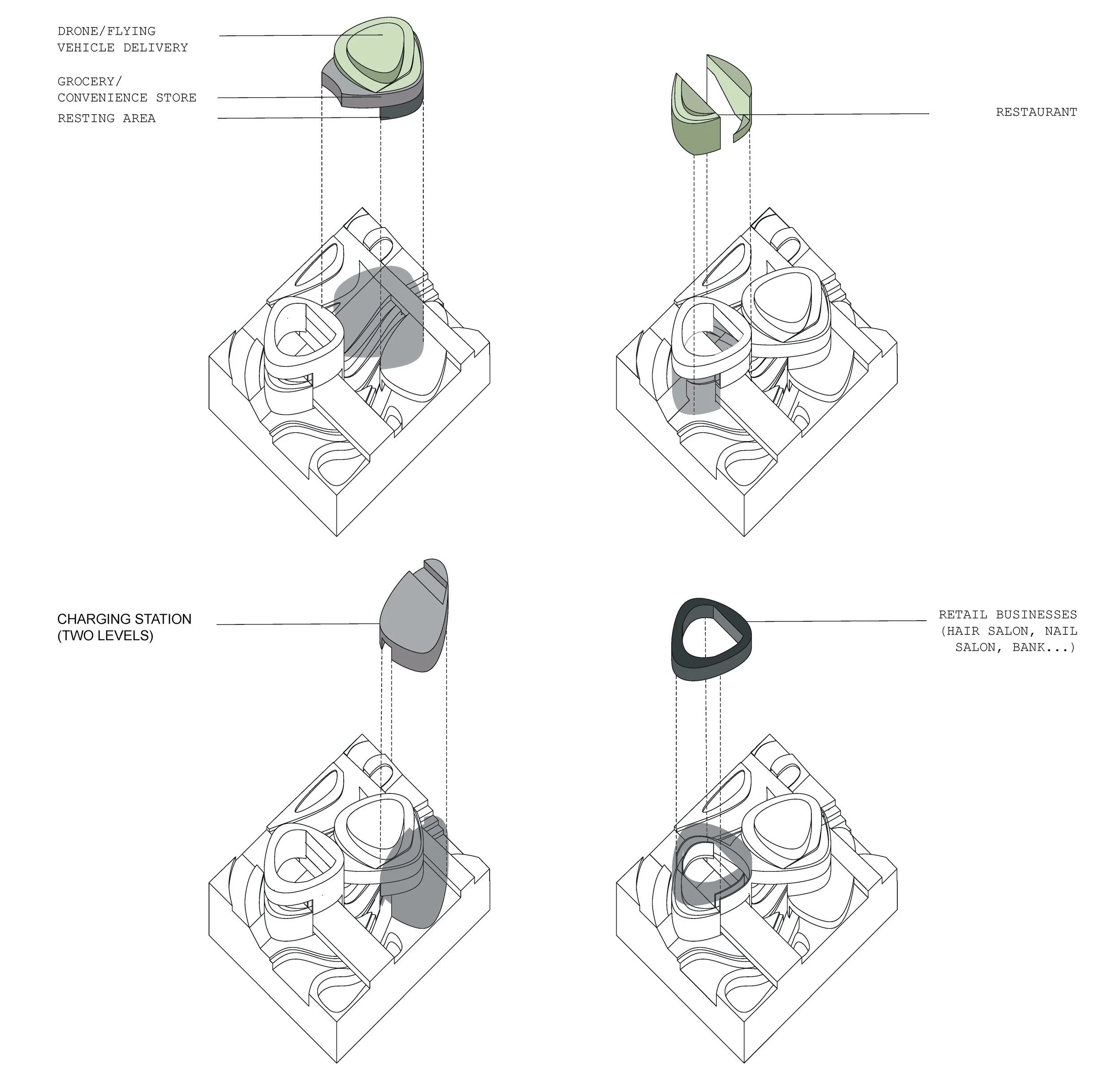 DRONE/FLYING
VEHICLE DELIVERY

GROCERY/
CONVENIENCE STORE

RESTING AREA

RESTAURANT

CHARGING STATION
(TWO LEVELS)

RETAIL BUSINESSES
(HAIR SALON, NAIL
SALON, BANK...)