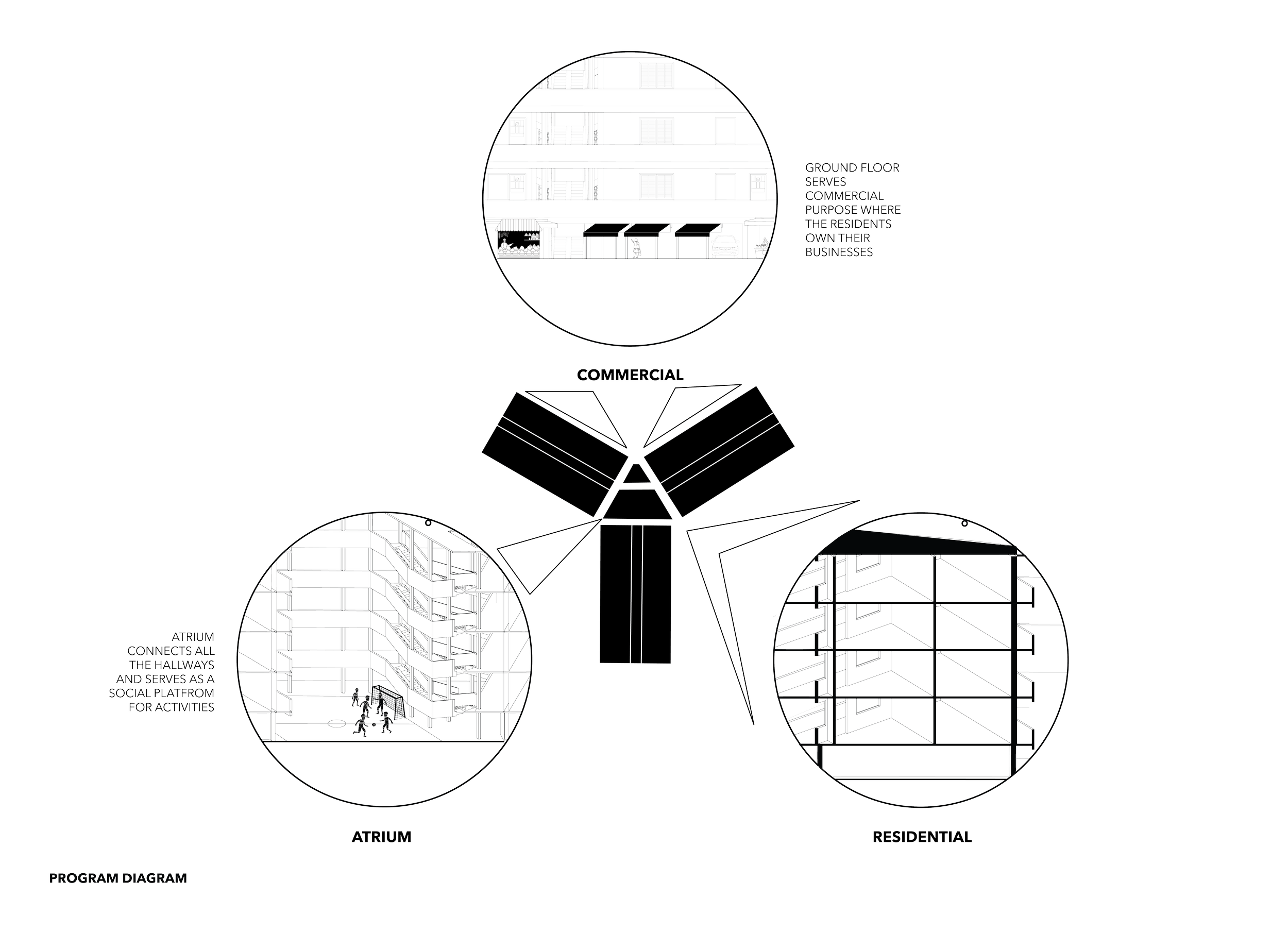 GROUND FLOOR SERVES COMMERCIAL PURPOSE WHERE THE RESIDENTS OWN THEIR BUSINESSES

COMMERCIAL

ATRIUM CONNECTS ALL THE HALLWAYS AND SERVES AS A SOCIAL PLATFROM FOR ACTIVITIES

ATRIUM

RESIDENTIAL

PROGRAM DIAGRAM