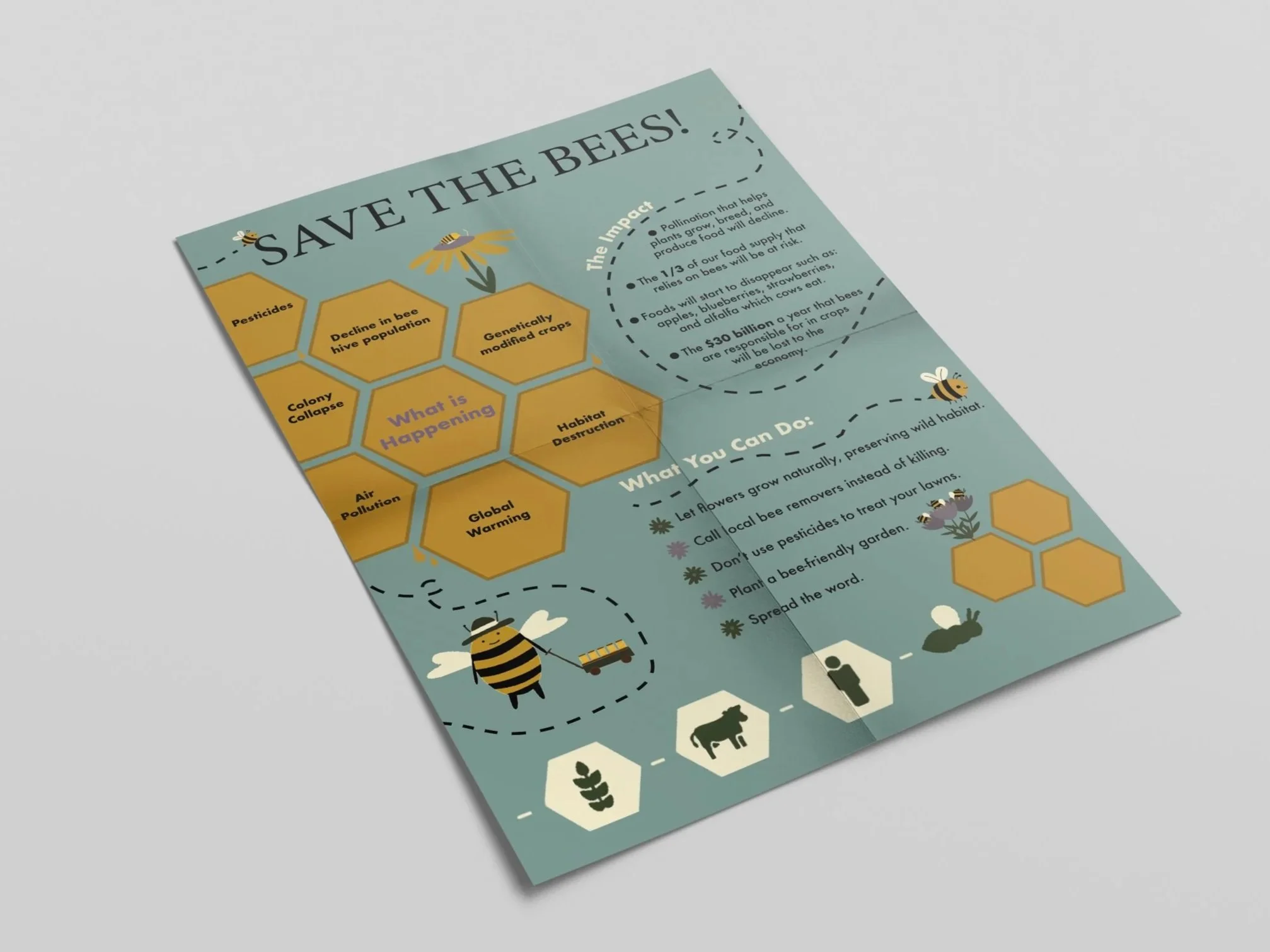 SAVE THE BEES!

Pesticides

Decline in bee hive population

Genetically modified crops

Colony Collapse

What is Happening

Habitat Destruction

Air Pollution

Global Warming

The Impact

● Pollination that helps plants grow, breed, and produce food will decline.

● The 1/3 of our food supply that relies on bees will be at risk.

● Foods will start to disappear such as: apples, blueberries, strawberries, and alfalfa which cows eat.

● The $30 billion a year that bees are responsible for in crops will be lost to the economy.

What You Can Do:

Let flowers grow naturally, preserving wild habitat.

Call local bee removers instead of killing.

Don't use pesticides to treat your lawns.

Plant a bee-friendly garden.

Spread the word.