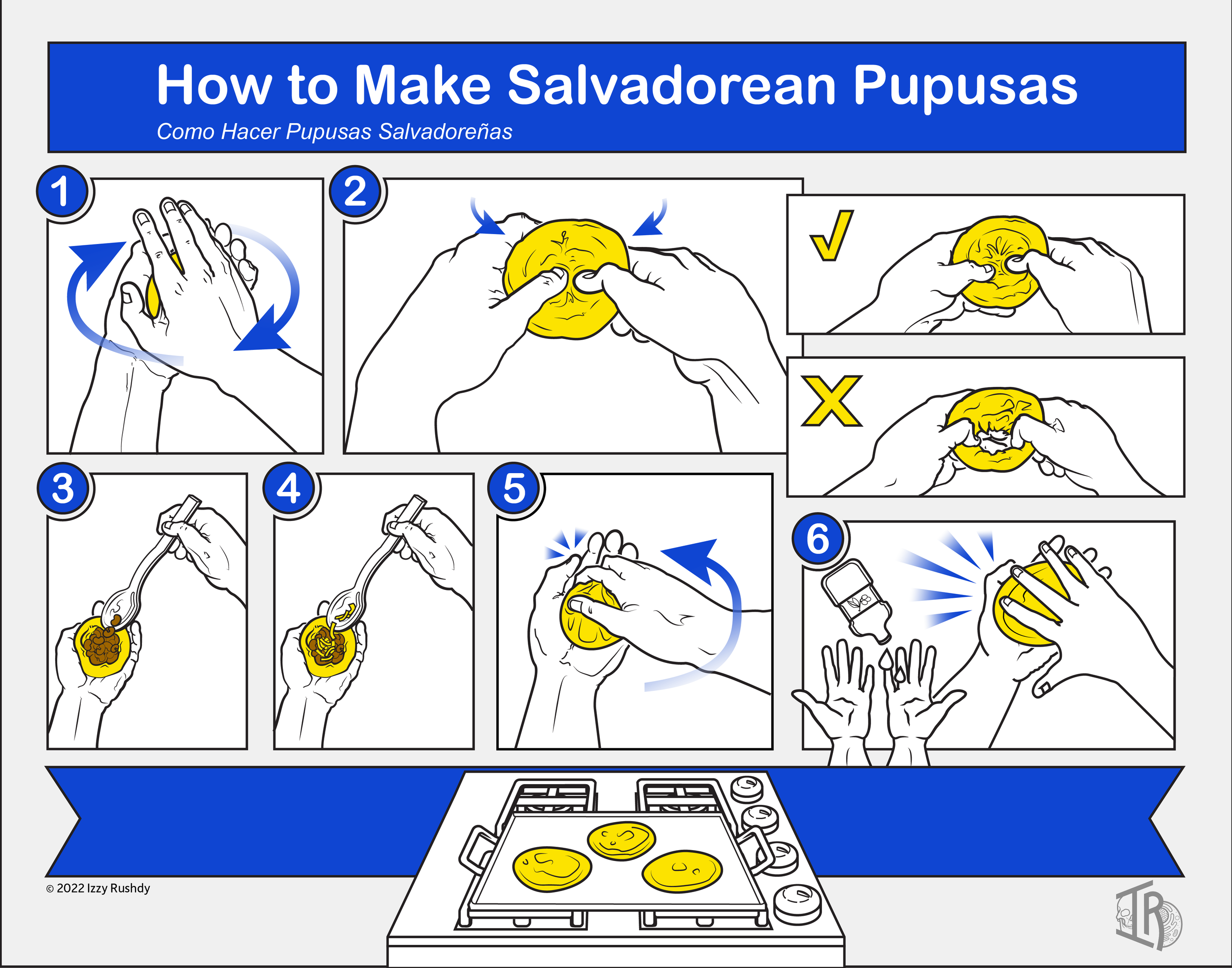 How to Make Salvadorean Pupusas

Como Hacer Pupusas Salvadoreñas

1

2

√

X

3

4

5

6

© 2022 Izzy Rushdy

IR