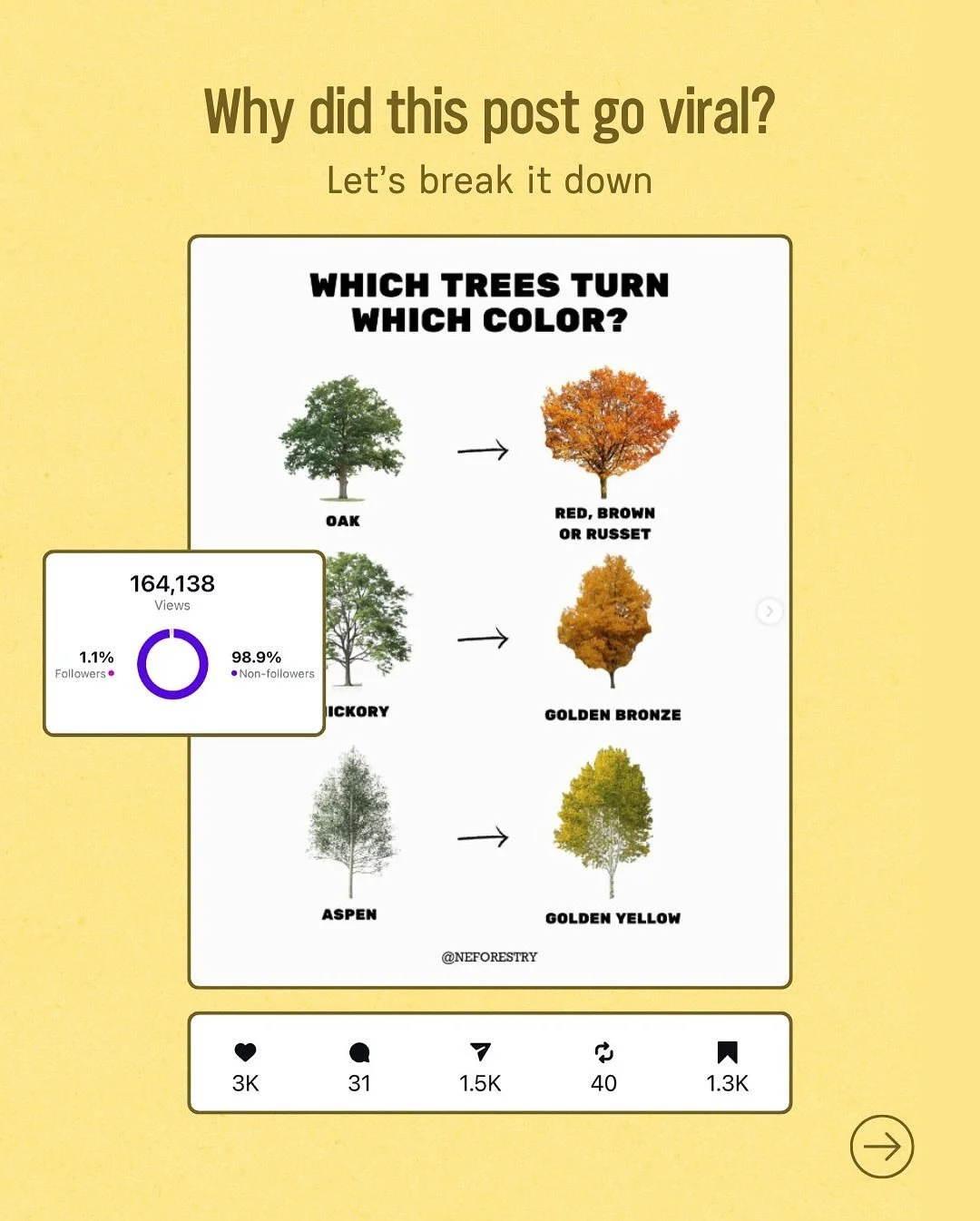 Why did this post go viral?

Let's break it down

WHICH TREES TURN WHICH COLOR?

OAK

RED, BROWN OR RUSSET

164,138
Views

1.1%
Followers

98.9%
Non-followers

ICKORY

GOLDEN BRONZE

ASPEN

GOLDEN YELLOW

@NEFORESTRY

3K

31

1.5K

40

1.3K