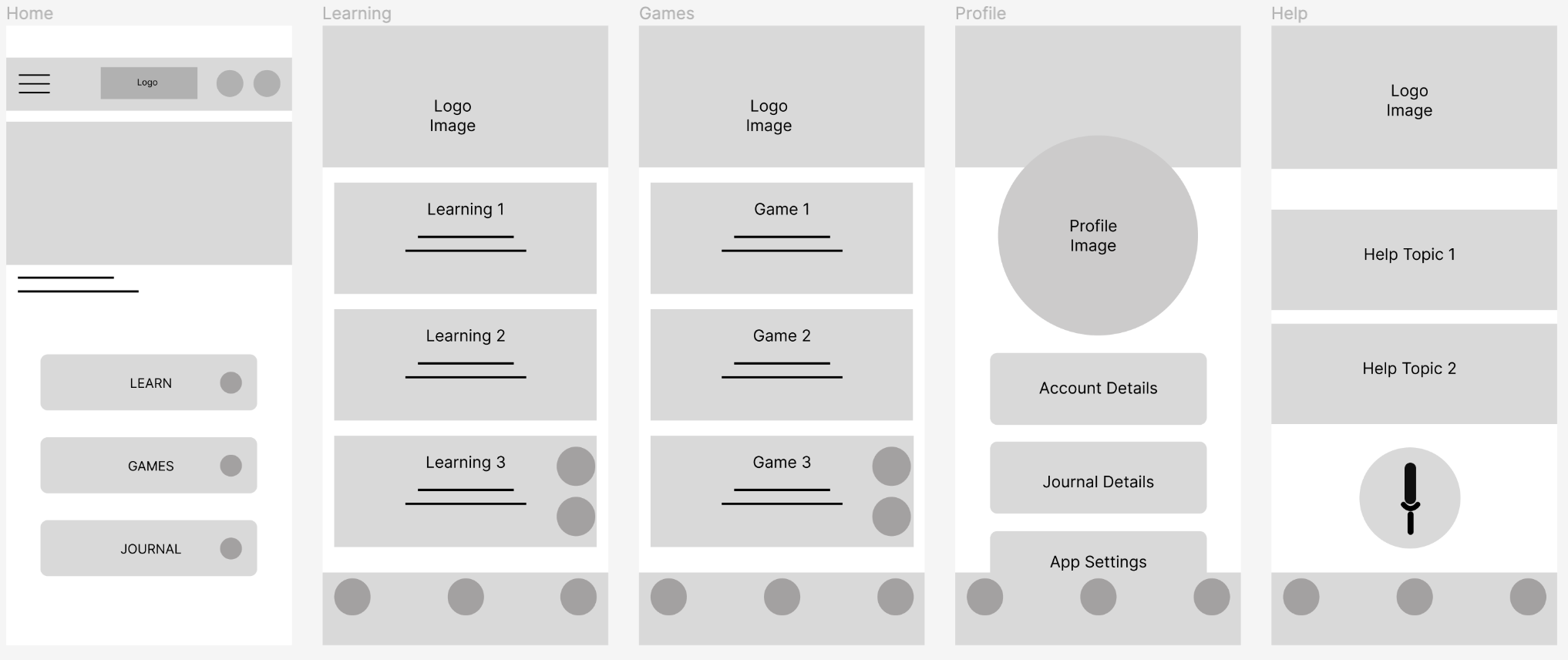 Home

Logo

LEARN

GAMES

JOURNAL

Learning

Logo
Image

Learning 1

Learning 2

Learning 3

Games

Logo
Image

Game 1

Game 2

Game 3

Profile

Profile
Image

Account Details

Journal Details

App Settings

Help

Logo
Image

Help Topic 1

Help Topic 2