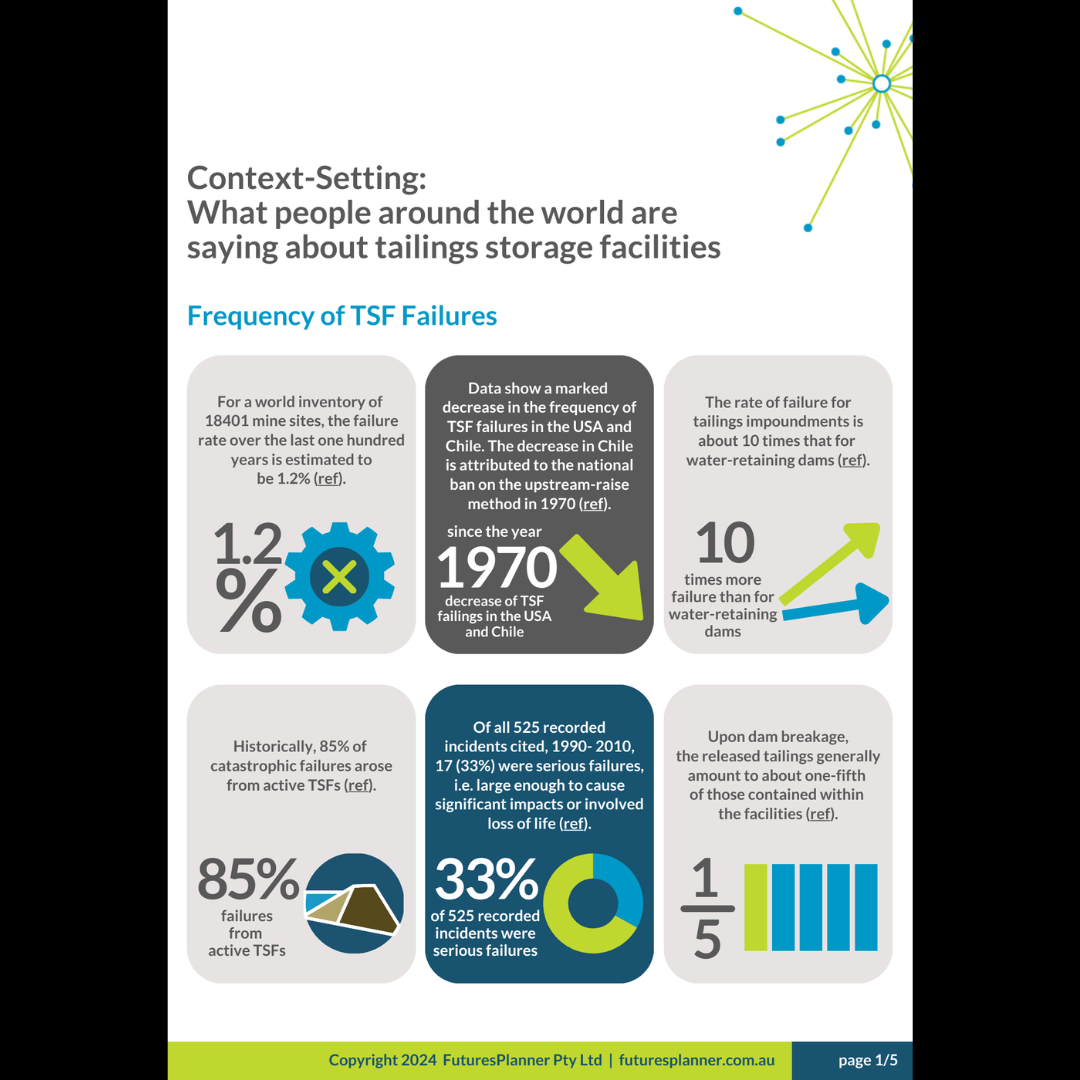 Context-Setting:
What people around the world are saying about tailings storage facilities

Frequency of TSF Failures

For a world inventory of 18401 mine sites, the failure rate over the last one hundred years is estimated to be 1.2% (ref).

1.2%

Data show a marked decrease in the frequency of TSF failures in the USA and Chile. The decrease in Chile is attributed to the national ban on the upstream-raise method in 1970 (ref).

since the year
1970
decrease of TSF failings in the USA and Chile

The rate of failure for tailings impoundments is about 10 times that for water-retaining dams (ref).

10
times more failure than for water-retaining dams

Historically, 85% of catastrophic failures arose from active TSFs (ref).

85%
failures from active TSFs

Of all 525 recorded incidents cited, 1990- 2010, 17 (33%) were serious failures, i.e. large enough to cause significant impacts or involved loss of life (ref).

33%
of 525 recorded incidents were serious failures

Upon dam breakage, the released tailings generally amount to about one-fifth of those contained within the facilities (ref).

$\frac{1}{5}$

Copyright 2024 FuturesPlanner Pty Ltd | futuresplanner.com.au
page 1/5