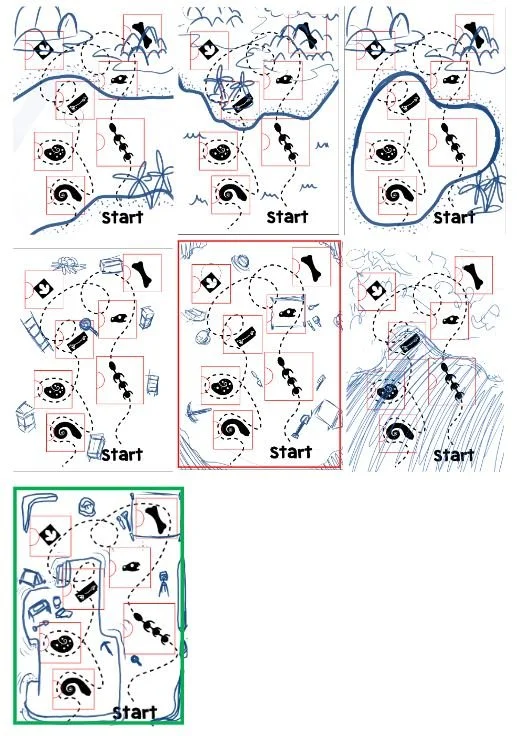 Start

Start

Start

Start

Start

Start

Start