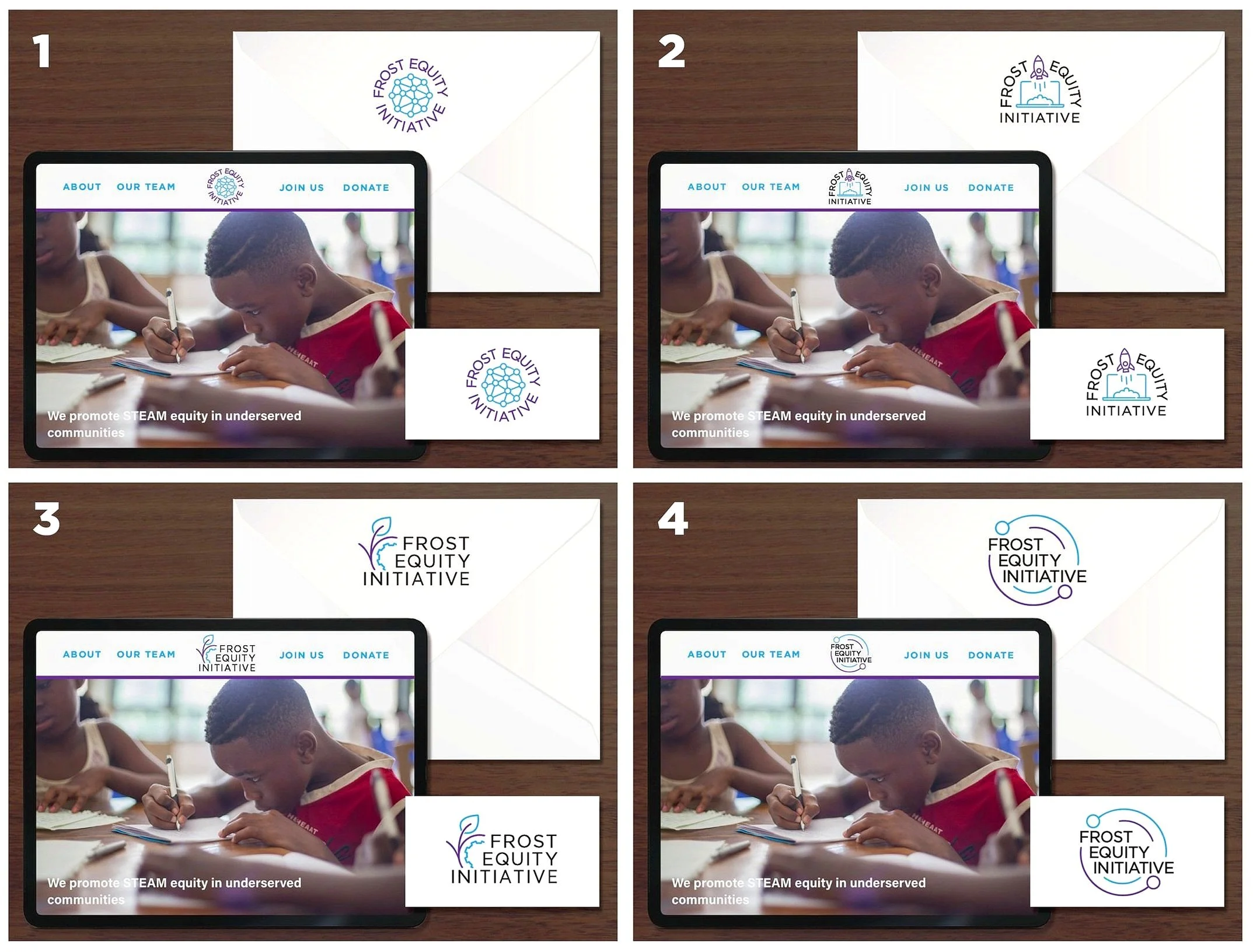 1

FROST EQUITY INITIATIVE

ABOUT OUR TEAM FROST EQUITY INITIATIVE JOIN US DONATE

We promote STEAM equity in underserved communities

FROST EQUITY INITIATIVE

2

FROST EQUITY INITIATIVE

ABOUT OUR TEAM FROST EQUITY INITIATIVE JOIN US DONATE

We promote STEAM equity in underserved communities

FROST EQUITY INITIATIVE

3

FROST EQUITY INITIATIVE

ABOUT OUR TEAM FROST EQUITY INITIATIVE JOIN US DONATE

We promote STEAM equity in underserved communities

FROST EQUITY INITIATIVE

4

FROST EQUITY INITIATIVE

ABOUT OUR TEAM FROST EQUITY INITIATIVE JOIN US DONATE

We promote STEAM equity in underserved communities

FROST EQUITY INITIATIVE