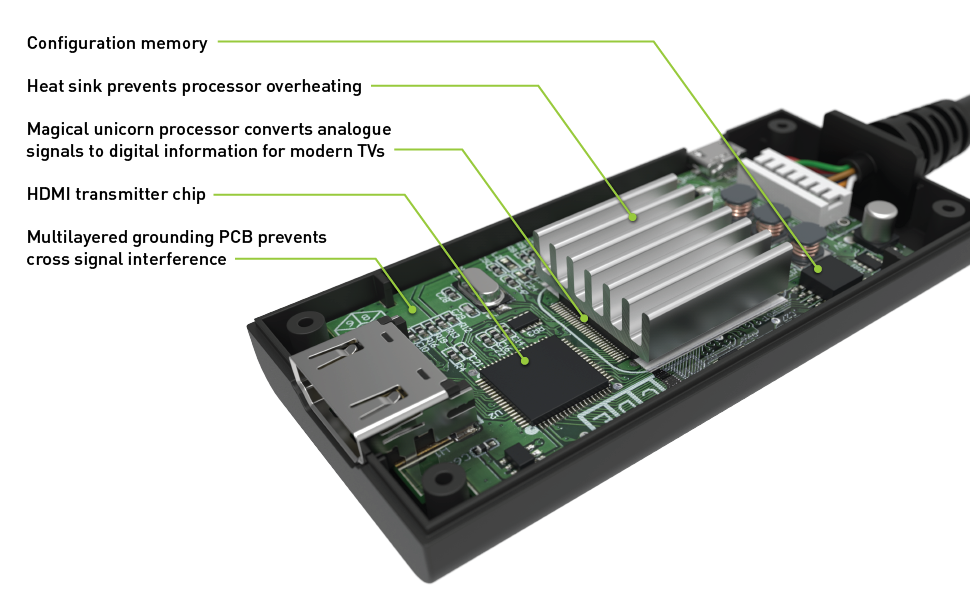 Configuration memory

Heat sink prevents processor overheating

Magical unicorn processor converts analogue signals to digital information for modern TVs

HDMI transmitter chip

Multilayered grounding PCB prevents cross signal interference