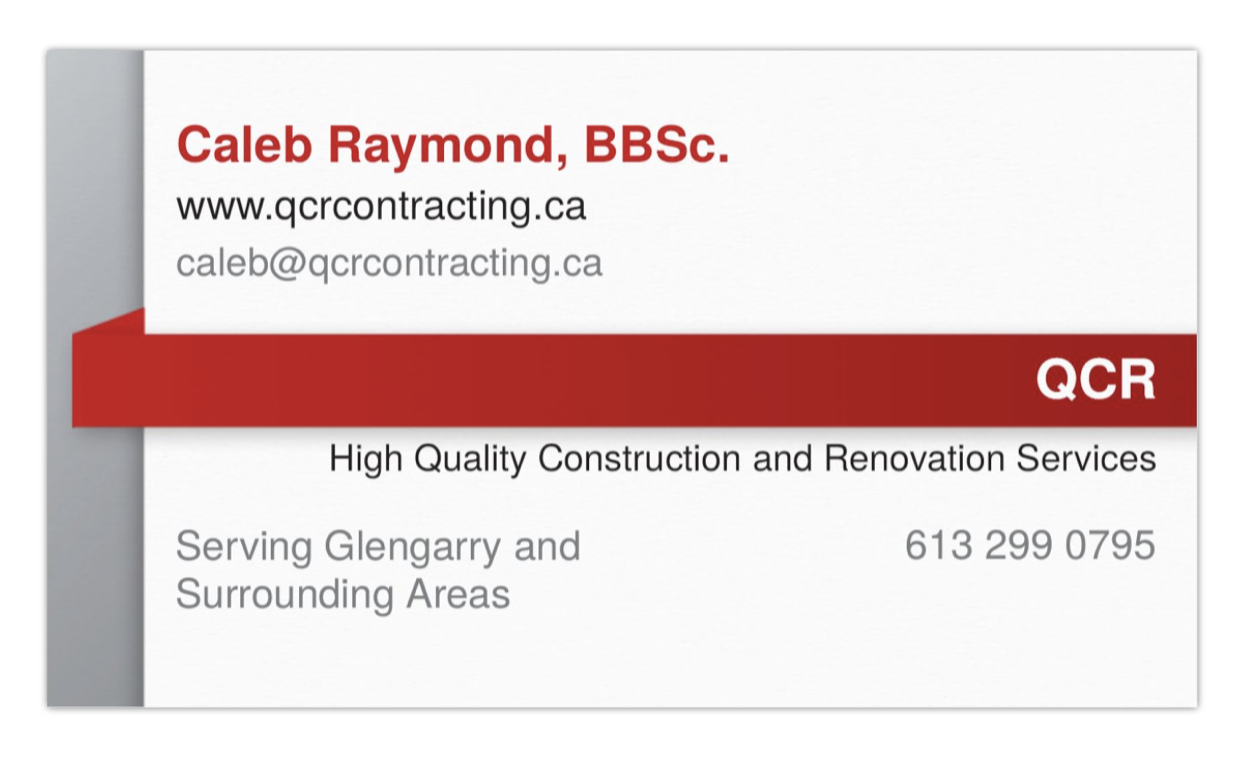 Caleb Raymond, BBSc.
www.qcrcontracting.ca
caleb@qcrcontracting.ca

QCR

High Quality Construction and Renovation Services

Serving Glengarry and Surrounding Areas

613 299 0795