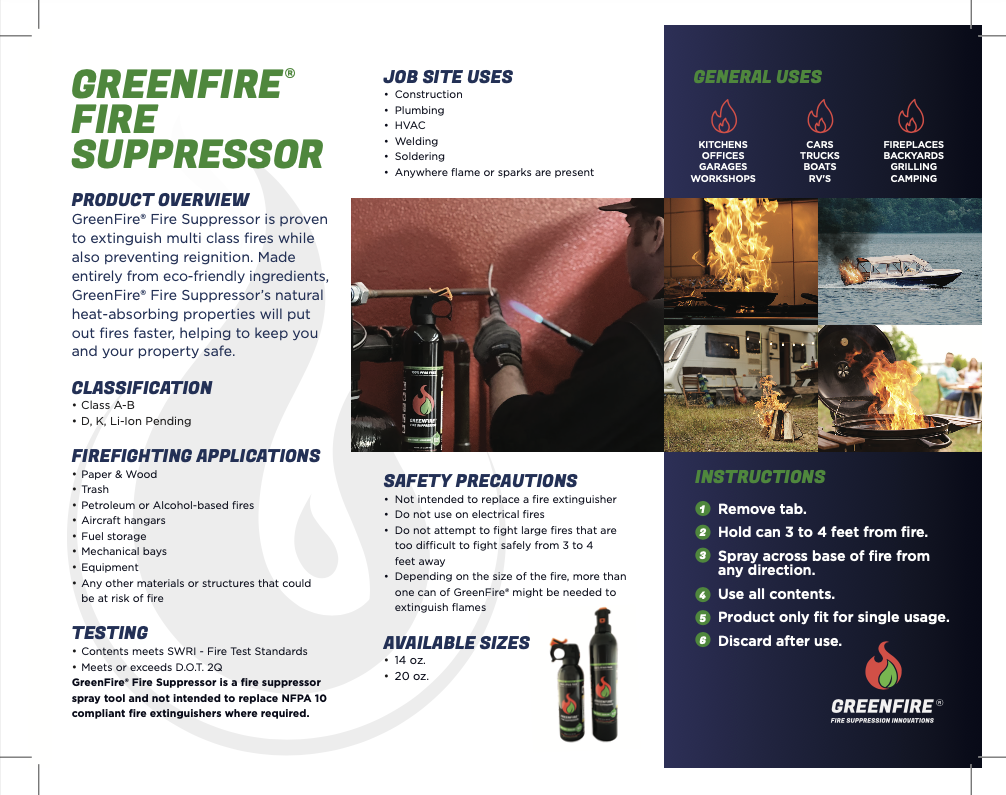 GREENFIRE® FIRE SUPPRESSOR

PRODUCT OVERVIEW
GreenFire® Fire Suppressor is proven to extinguish multi class fires while also preventing reignition. Made entirely from eco-friendly ingredients, GreenFire® Fire Suppressor's natural heat-absorbing properties will put out fires faster, helping to keep you and your property safe.

CLASSIFICATION
• Class A-B
• D, K, Li-Ion Pending

FIREFIGHTING APPLICATIONS
• Paper & Wood
• Trash
• Petroleum or Alcohol-based fires
• Aircraft hangars
• Fuel storage
• Mechanical bays
• Equipment
• Any other materials or structures that could be at risk of fire

TESTING
• Contents meets SWRI - Fire Test Standards
• Meets or exceeds D.O.T. 2Q
GreenFire® Fire Suppressor is a fire suppressor spray tool and not intended to replace NFPA 10 compliant fire extinguishers where required.

JOB SITE USES
• Construction
• Plumbing
• HVAC
• Welding
• Soldering
• Anywhere flame or sparks are present

SAFETY PRECAUTIONS
• Not intended to replace a fire extinguisher
• Do not use on electrical fires
• Do not attempt to fight large fires that are too difficult to fight safely from 3 to 4 feet away
• Depending on the size of the fire, more than one can of GreenFire® might be needed to extinguish flames

AVAILABLE SIZES
• 14 oz.
• 20 oz.

GENERAL USES
KITCHENS
OFFICES
GARAGES
WORKSHOPS

CARS
TRUCKS
BOATS
RV'S

FIREPLACES
BACKYARDS
GRILLING
CAMPING

INSTRUCTIONS
1 Remove tab.
2 Hold can 3 to 4 feet from fire.
3 Spray across base of fire from any direction.
4 Use all contents.
5 Product only fit for single usage.
6 Discard after use.

GREENFIRE®
FIRE SUPPRESSION INNOVATIONS