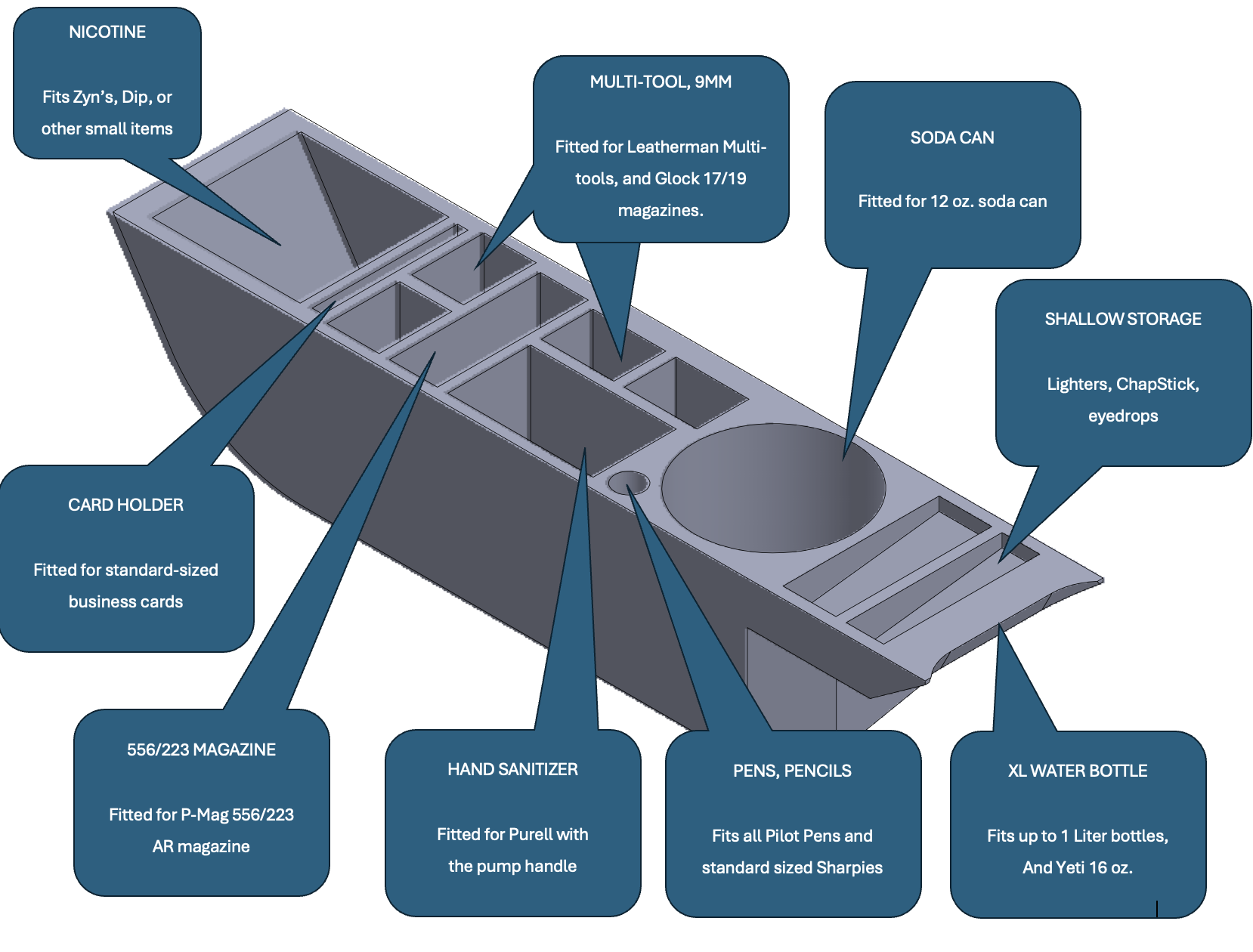 NICOTINE

Fits Zyn's, Dip, or other small items

MULTI-TOOL, 9MM

Fitted for Leatherman Multi-tools, and Glock 17/19 magazines.

SODA CAN

Fitted for 12 oz. soda can

SHALLOW STORAGE

Lighters, ChapStick, eyedrops

CARD HOLDER

Fitted for standard-sized business cards

556/223 MAGAZINE

Fitted for P-Mag 556/223 AR magazine

HAND SANITIZER

Fitted for Purell with the pump handle

PENS, PENCILS

Fits all Pilot Pens and standard sized Sharpies

XL WATER BOTTLE

Fits up to 1 Liter bottles, And Yeti 16 oz.