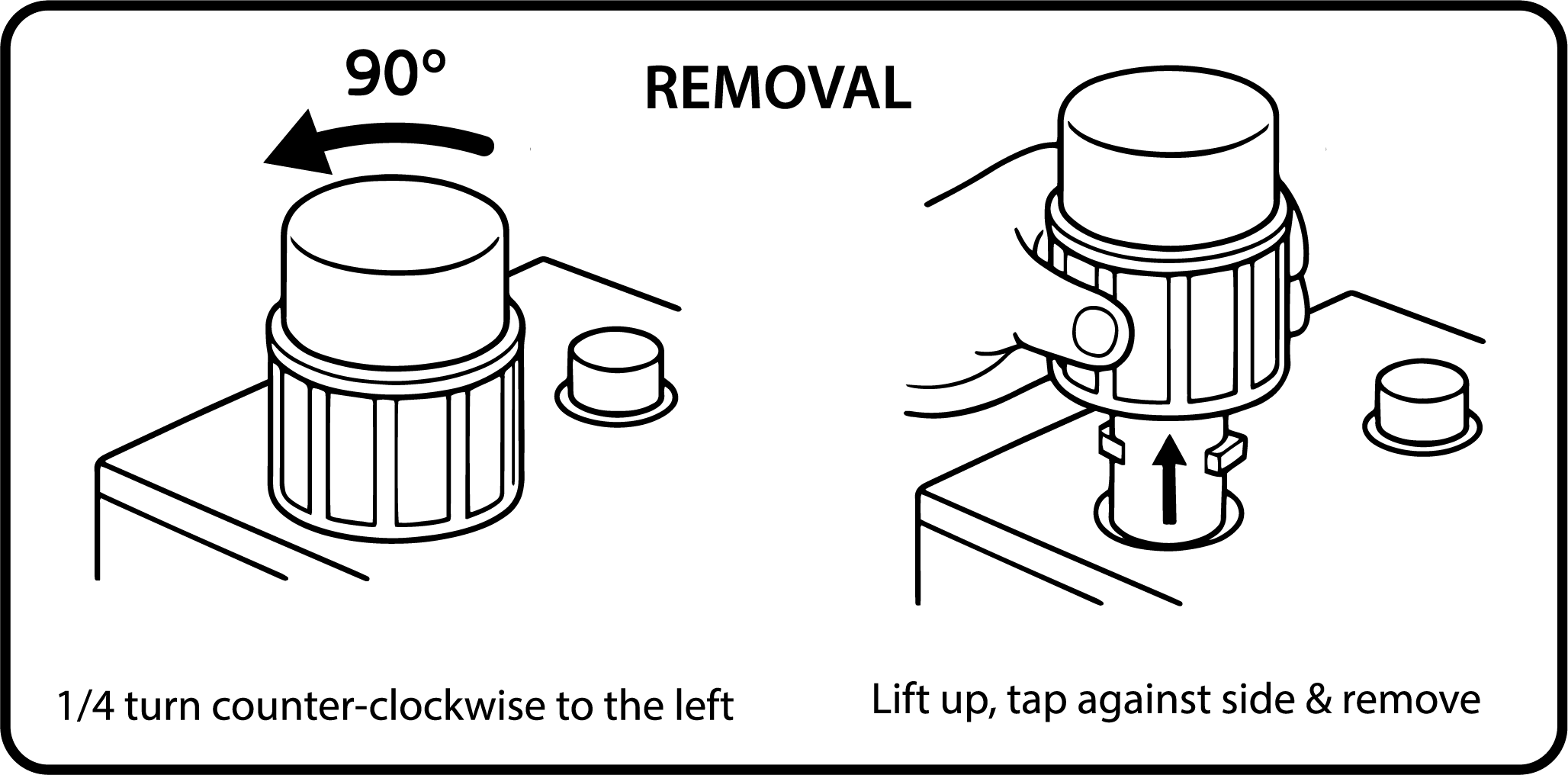 90°

REMOVAL

1/4 turn counter-clockwise to the left

Lift up, tap against side & remove