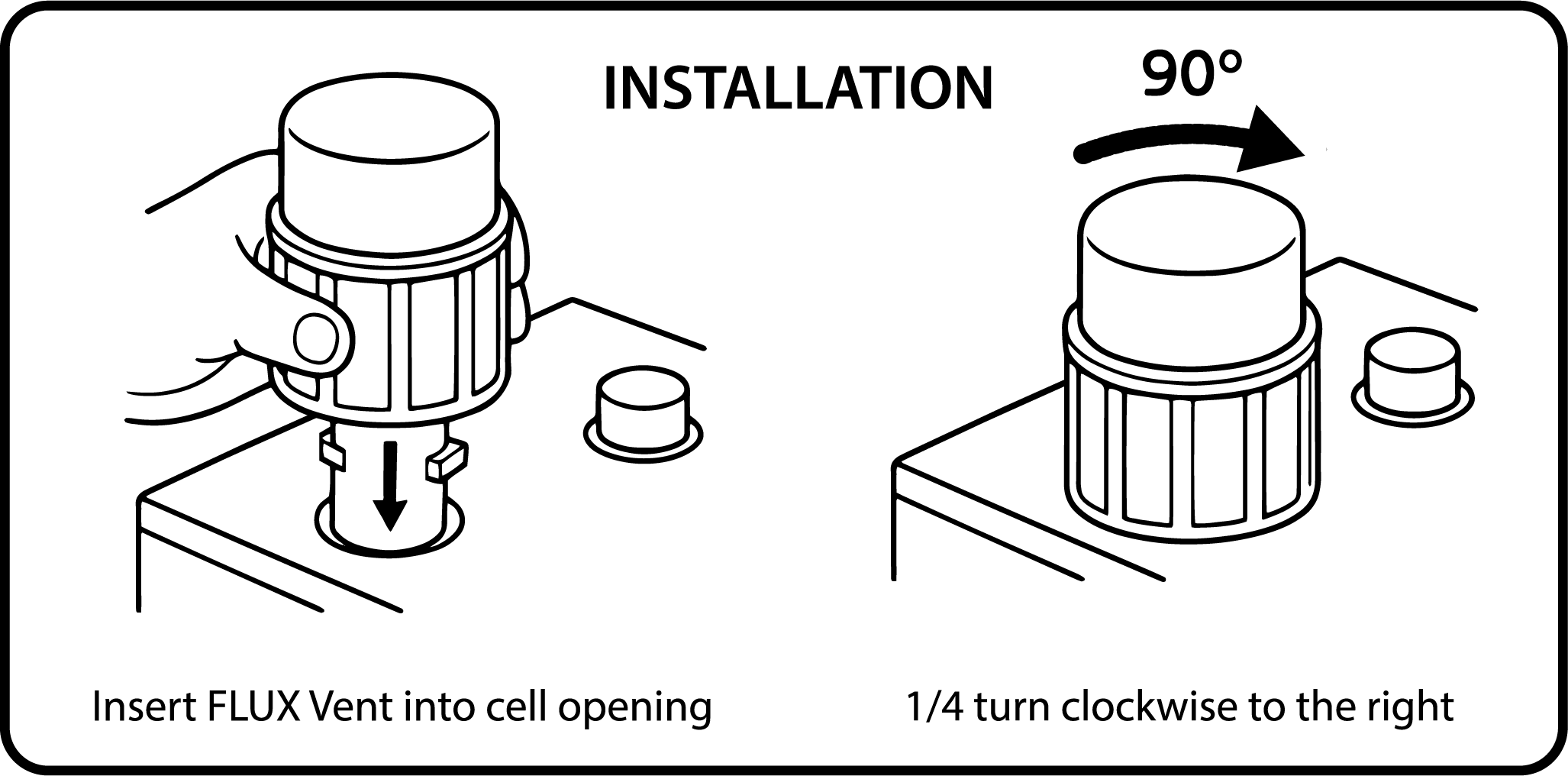 INSTALLATION

90°

Insert FLUX Vent into cell opening

1/4 turn clockwise to the right