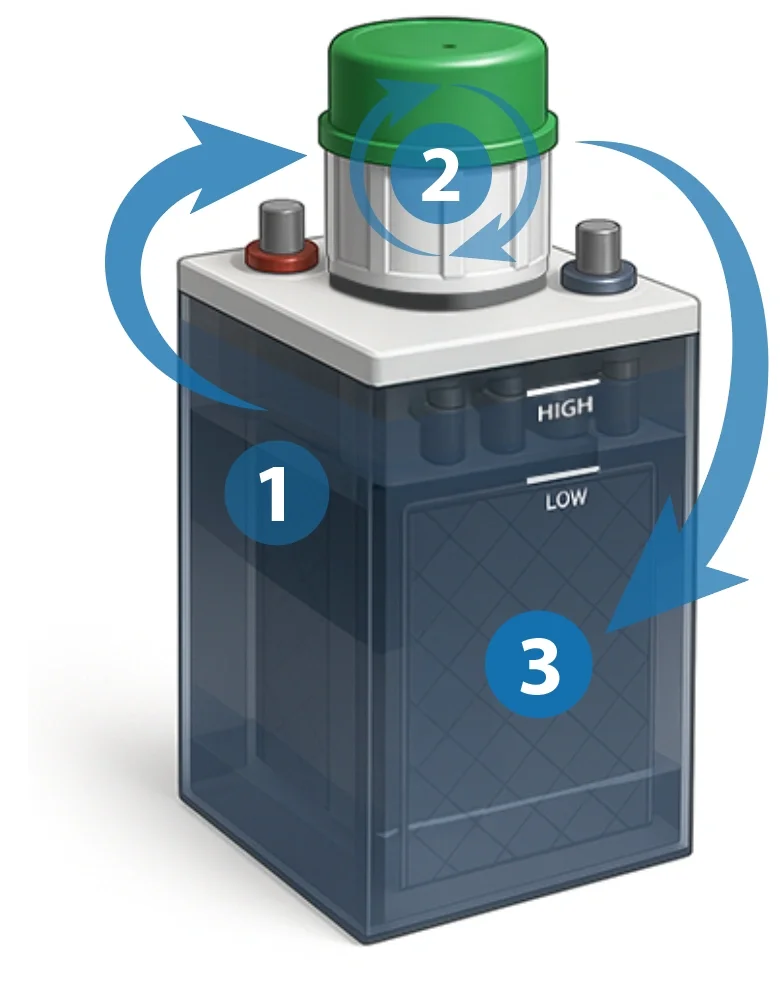 2
HIGH
1
LOW
3