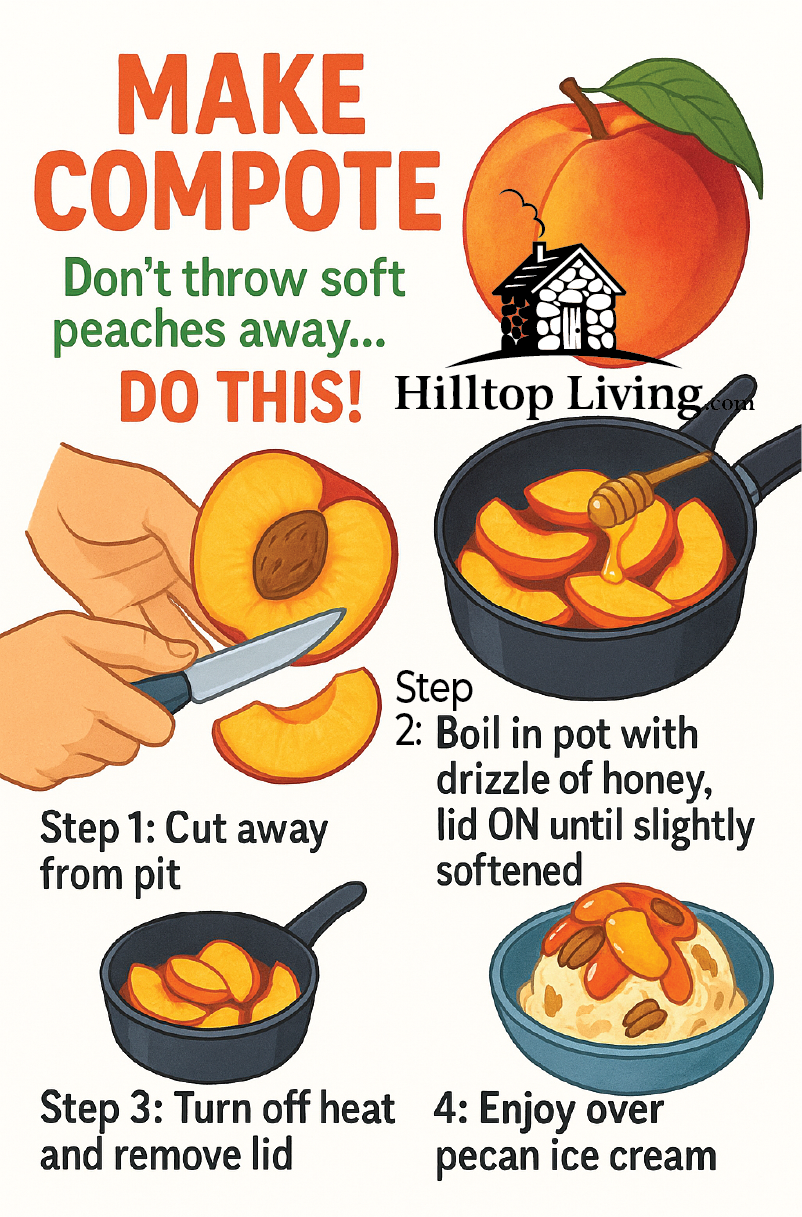 MAKE COMPOTE

Don't throw soft peaches away...

DO THIS!

Hilltop Living.com

Step 1: Cut away from pit

Step 2: Boil in pot with drizzle of honey, lid ON until slightly softened

Step 3: Turn off heat and remove lid

4: Enjoy over pecan ice cream