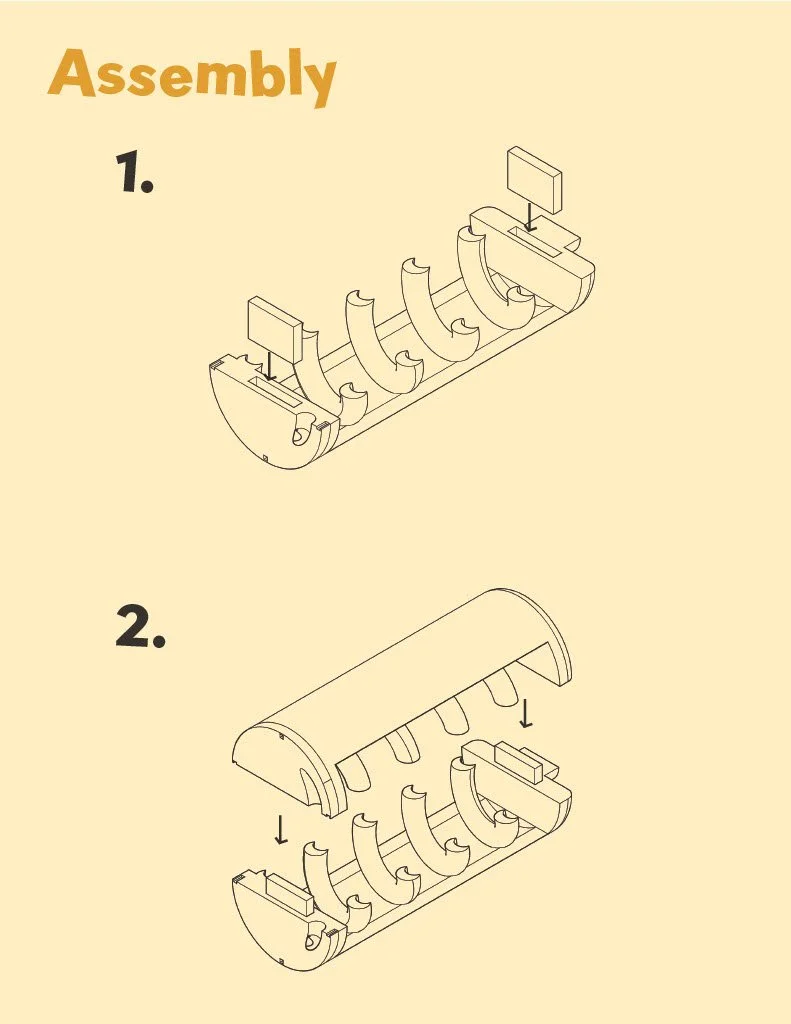 Assembly

1.

2.