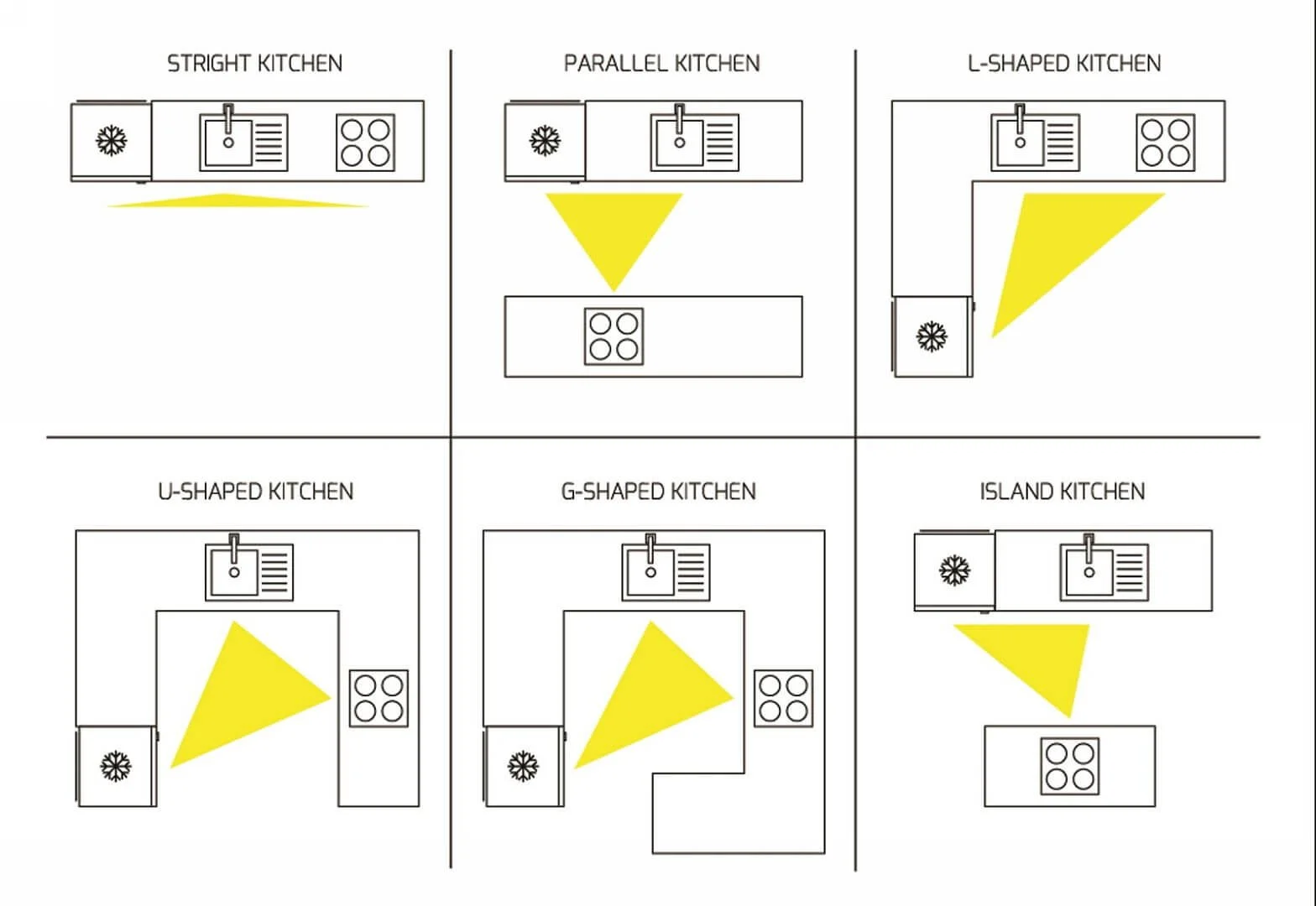 STRIGHT KITCHEN

PARALLEL KITCHEN

L-SHAPED KITCHEN

U-SHAPED KITCHEN

G-SHAPED KITCHEN

ISLAND KITCHEN