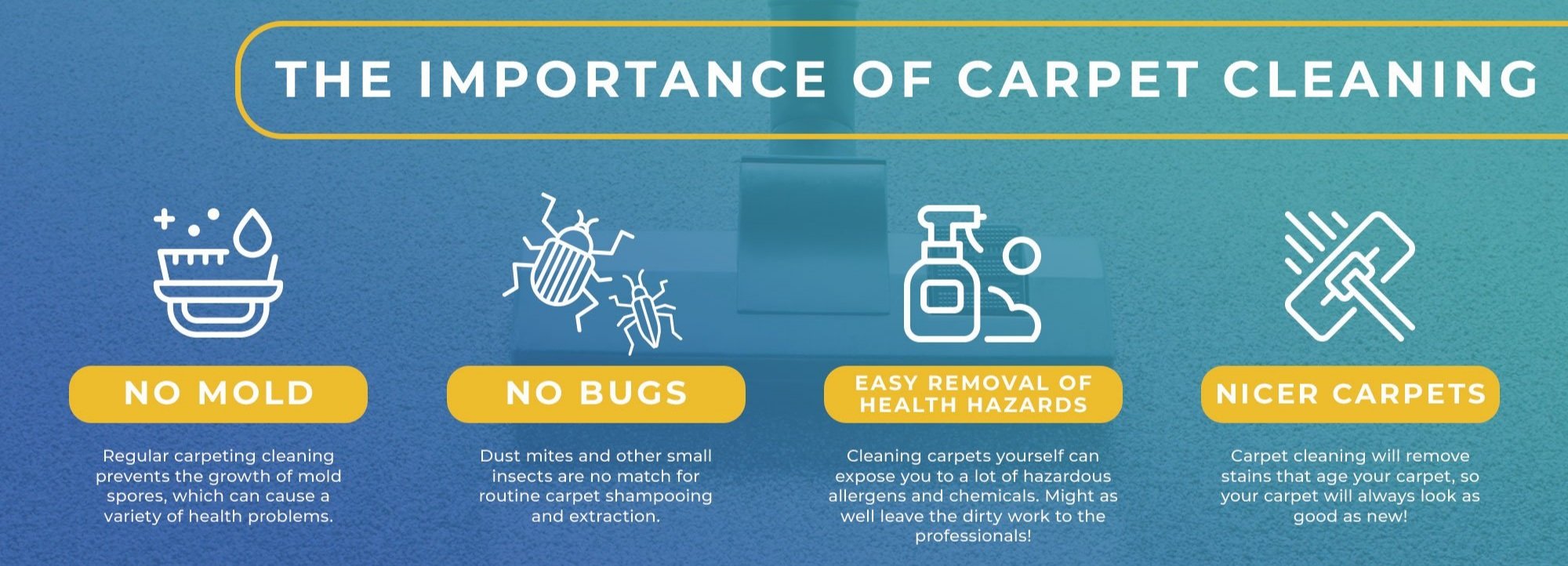 THE IMPORTANCE OF CARPET CLEANING

NO MOLD

Regular carpeting cleaning prevents the growth of mold spores, which can cause a variety of health problems.

NO BUGS

Dust mites and other small insects are no match for routine carpet shampooing and extraction.

EASY REMOVAL OF HEALTH HAZARDS

Cleaning carpets yourself can expose you to a lot of hazardous allergens and chemicals. Might as well leave the dirty work to the professionals!

NICER CARPETS

Carpet cleaning will remove stains that age your carpet, so your carpet will always look as good as new!