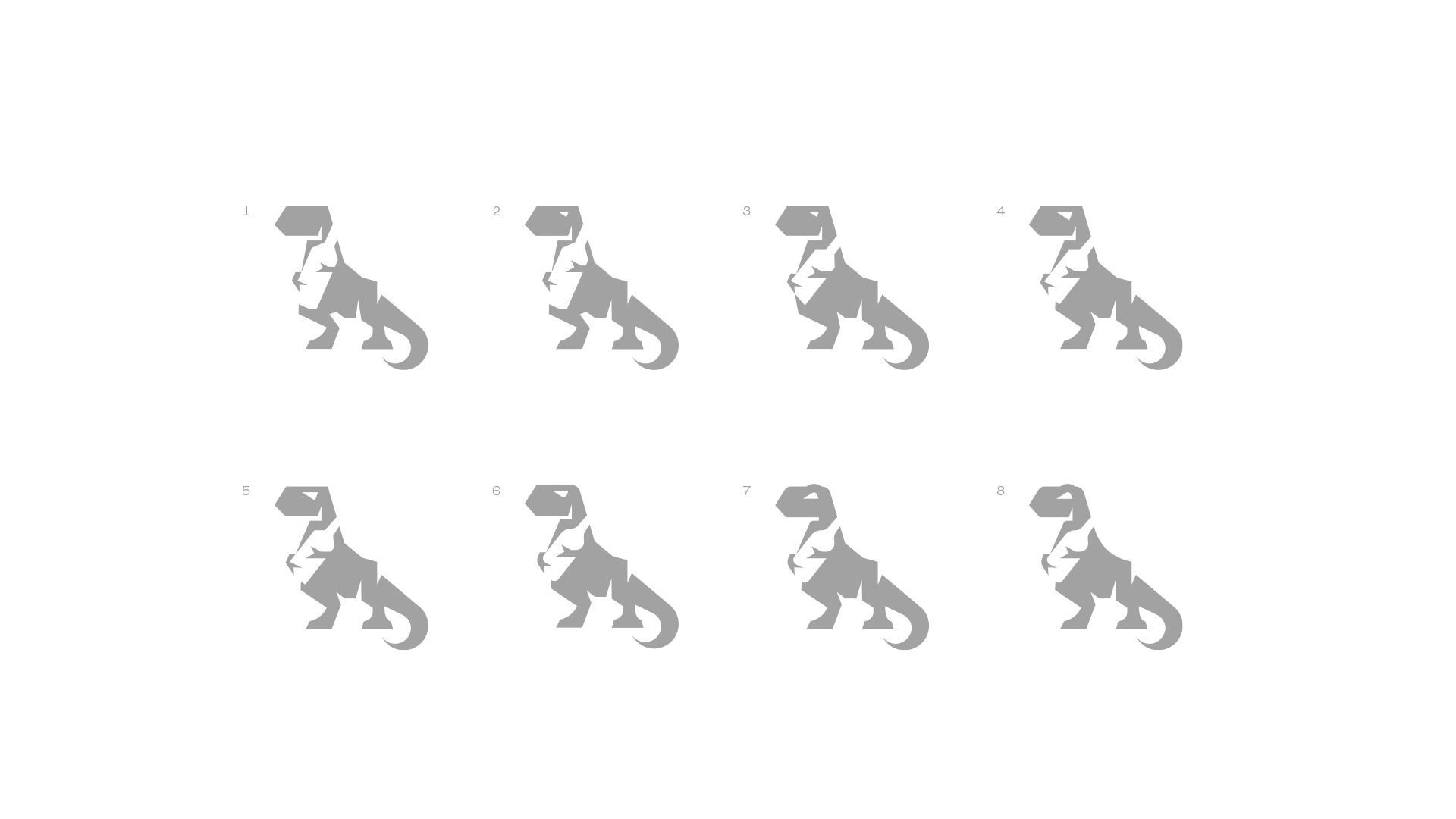 1

2

3

4

5

6

7

8