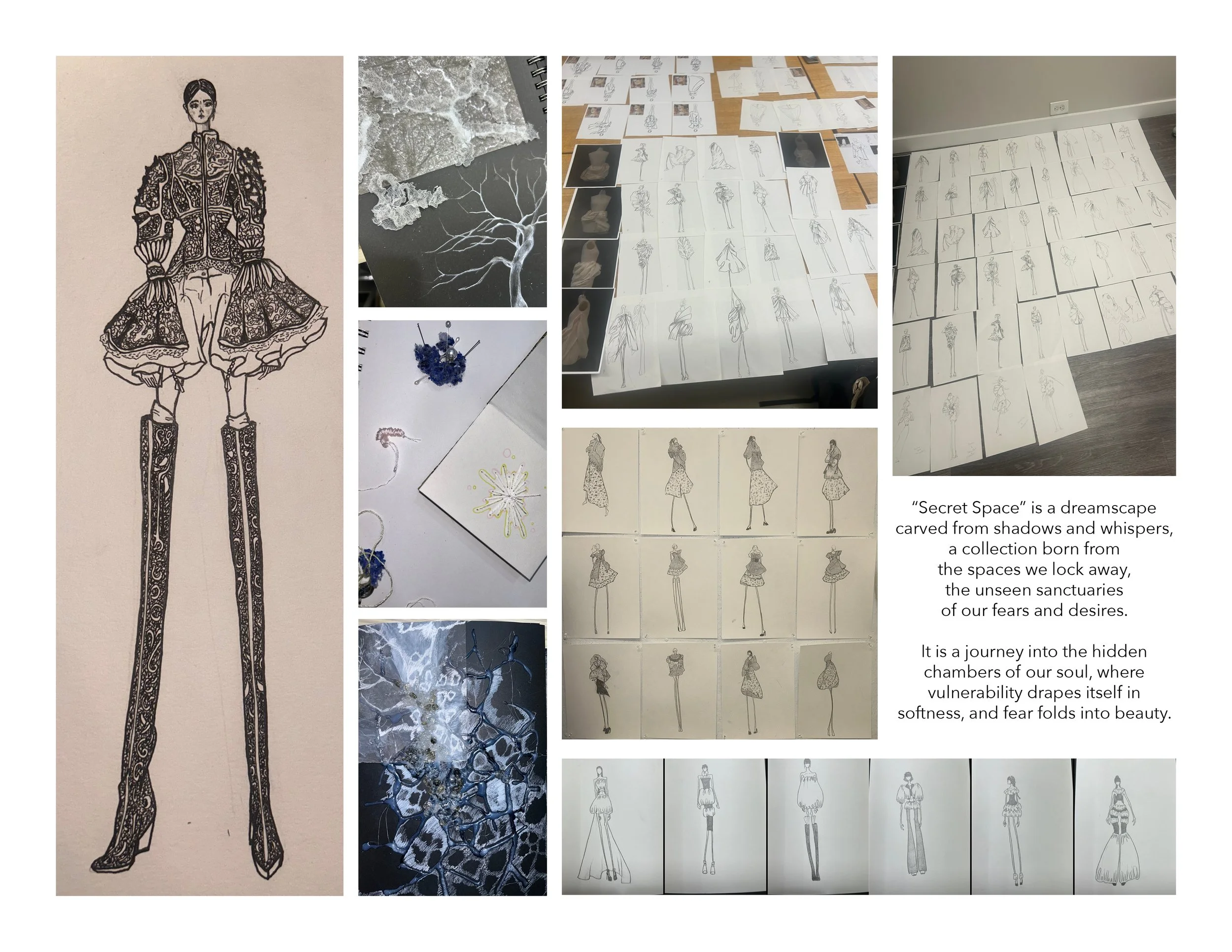 “Secret Space” is a dreamscape carved from shadows and whispers, a collection born from the spaces we lock away, the unseen sanctuaries of our fears and desires.

It is a journey into the hidden chambers of our soul, where vulnerability drapes itself in softness, and fear folds into beauty.