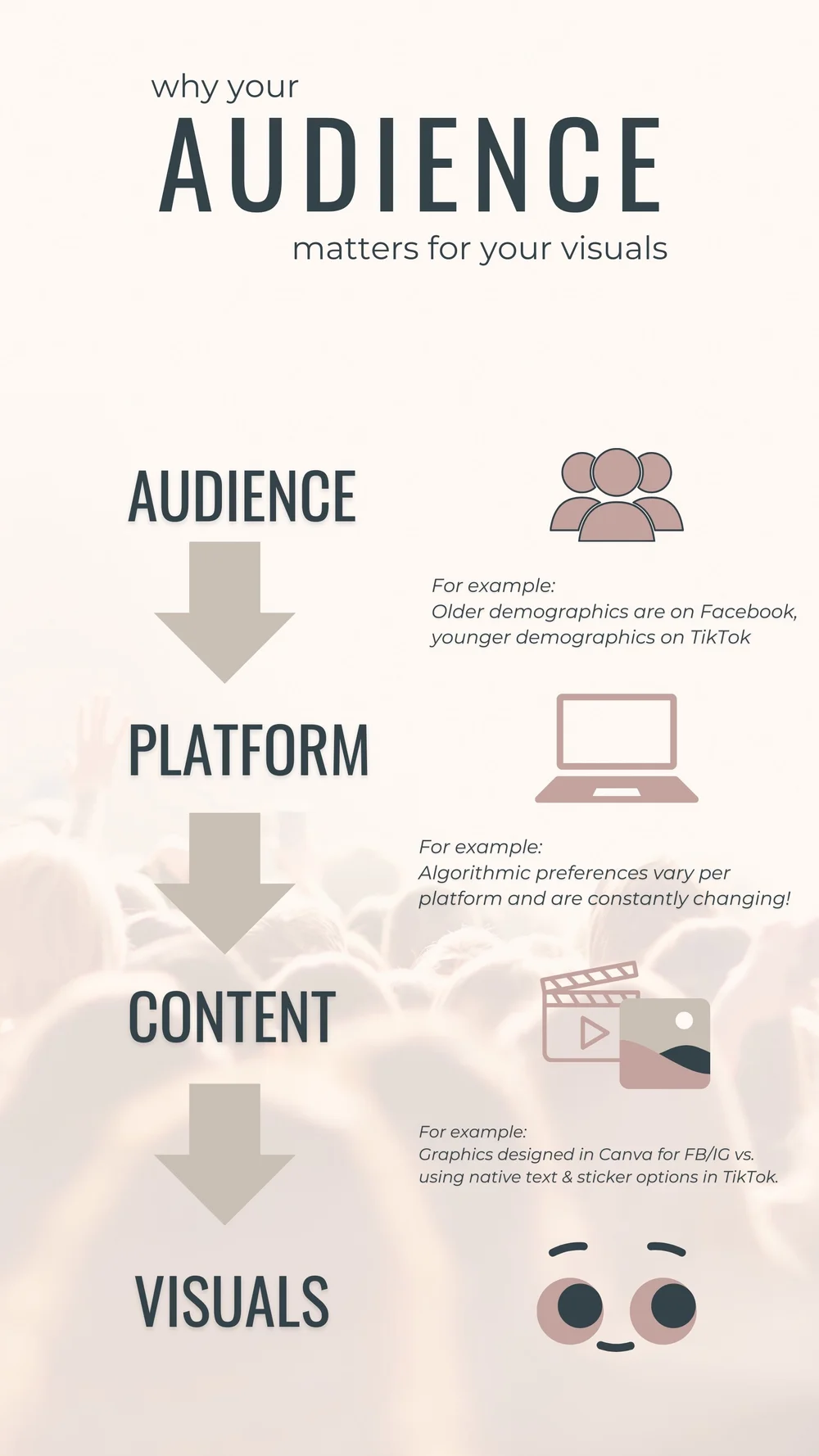 why your
AUDIENCE
matters for your visuals

AUDIENCE

For example:
Older demographics are on Facebook, younger demographics on TikTok

PLATFORM

For example:
Algorithmic preferences vary per platform and are constantly changing!

CONTENT

For example:
Graphics designed in Canva for FB/IG vs. using native text & sticker options in TikTok.

VISUALS