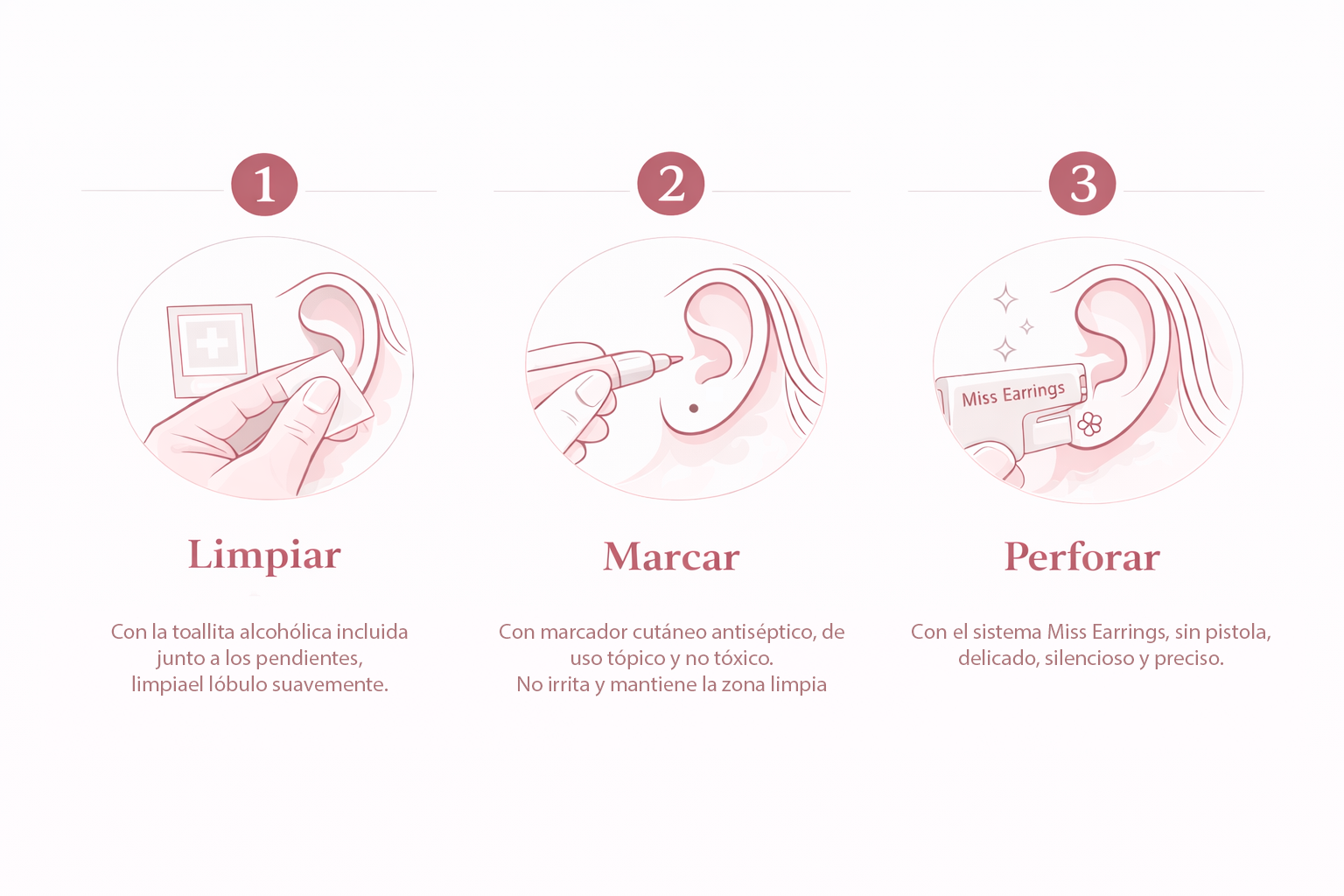 1

Limpiar

Con la toallita alcohólica incluida junto a los pendientes, limpiael lóbulo suavemente.

2

Marcar

Con marcador cutáneo antiséptico, de uso tópico y no tóxico.
No irrita y mantiene la zona limpia

3

Miss Earrings

Perforar

Con el sistema Miss Earrings, sin pistola, delicado, silencioso y preciso.