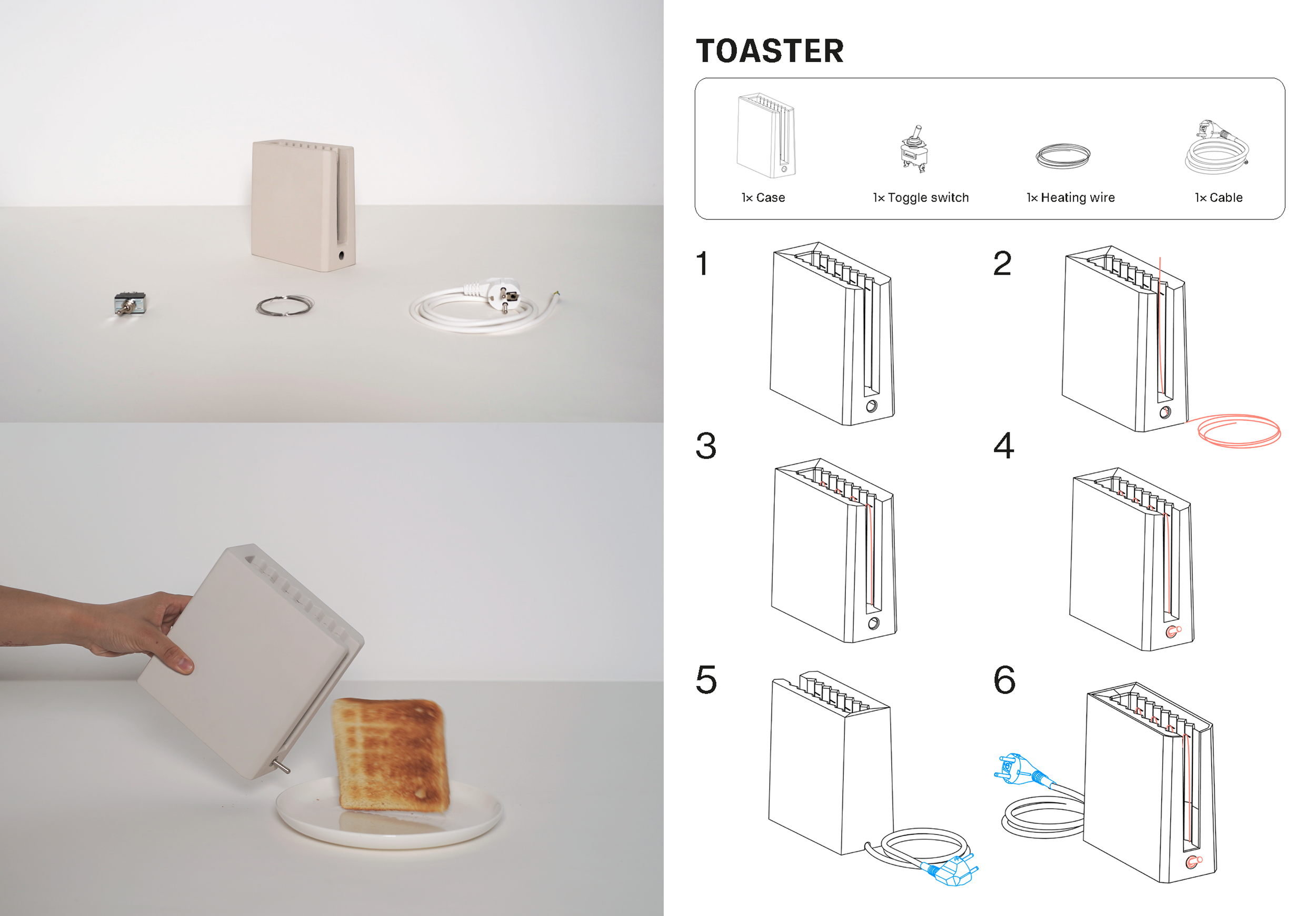 TOASTER

1x Case

1x Toggle switch

1x Heating wire

1x Cable

1

2

3

4

5

6