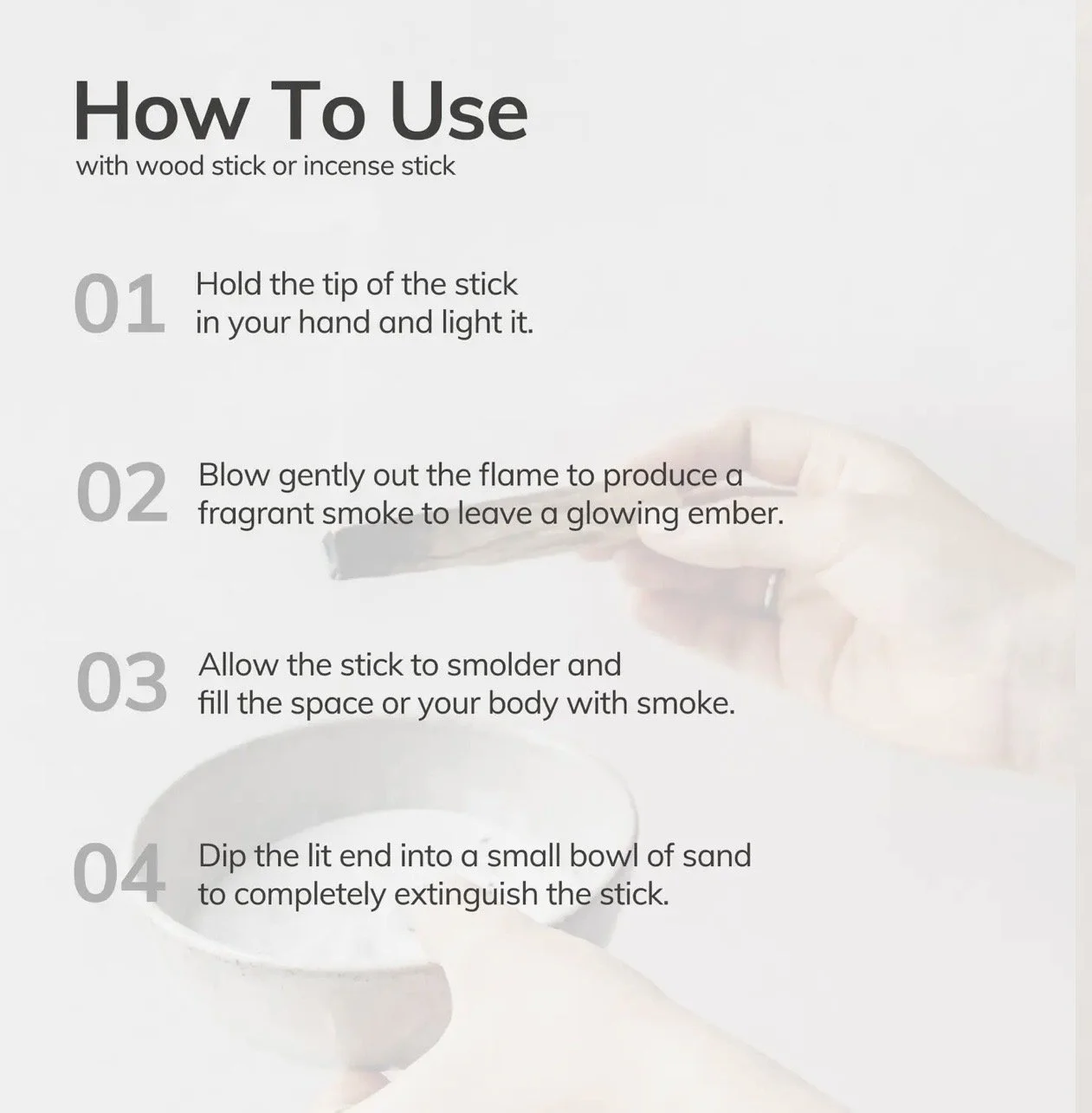 How To Use
with wood stick or incense stick

01 Hold the tip of the stick in your hand and light it.

02 Blow gently out the flame to produce a fragrant smoke to leave a glowing ember.

03 Allow the stick to smolder and fill the space or your body with smoke.

04 Dip the lit end into a small bowl of sand to completely extinguish the stick.