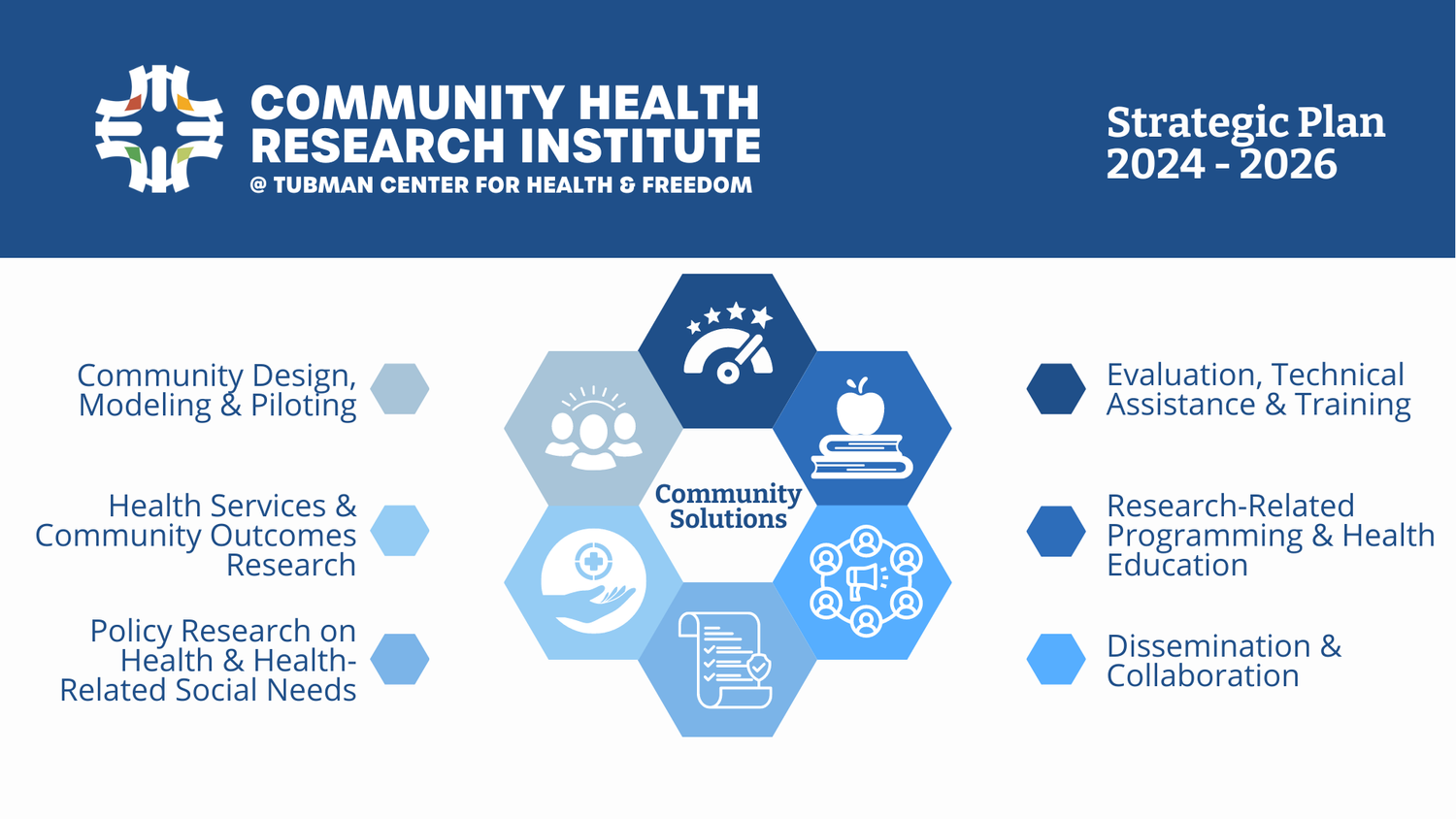 COMMUNITY HEALTH RESEARCH INSTITUTE
@ TUBMAN CENTER FOR HEALTH & FREEDOM

Strategic Plan 2024 - 2026

Community Design, Modeling & Piloting

Health Services & Community Outcomes Research

Policy Research on Health & Health-Related Social Needs

Community Solutions

Evaluation, Technical Assistance & Training

Research-Related Programming & Health Education

Dissemination & Collaboration