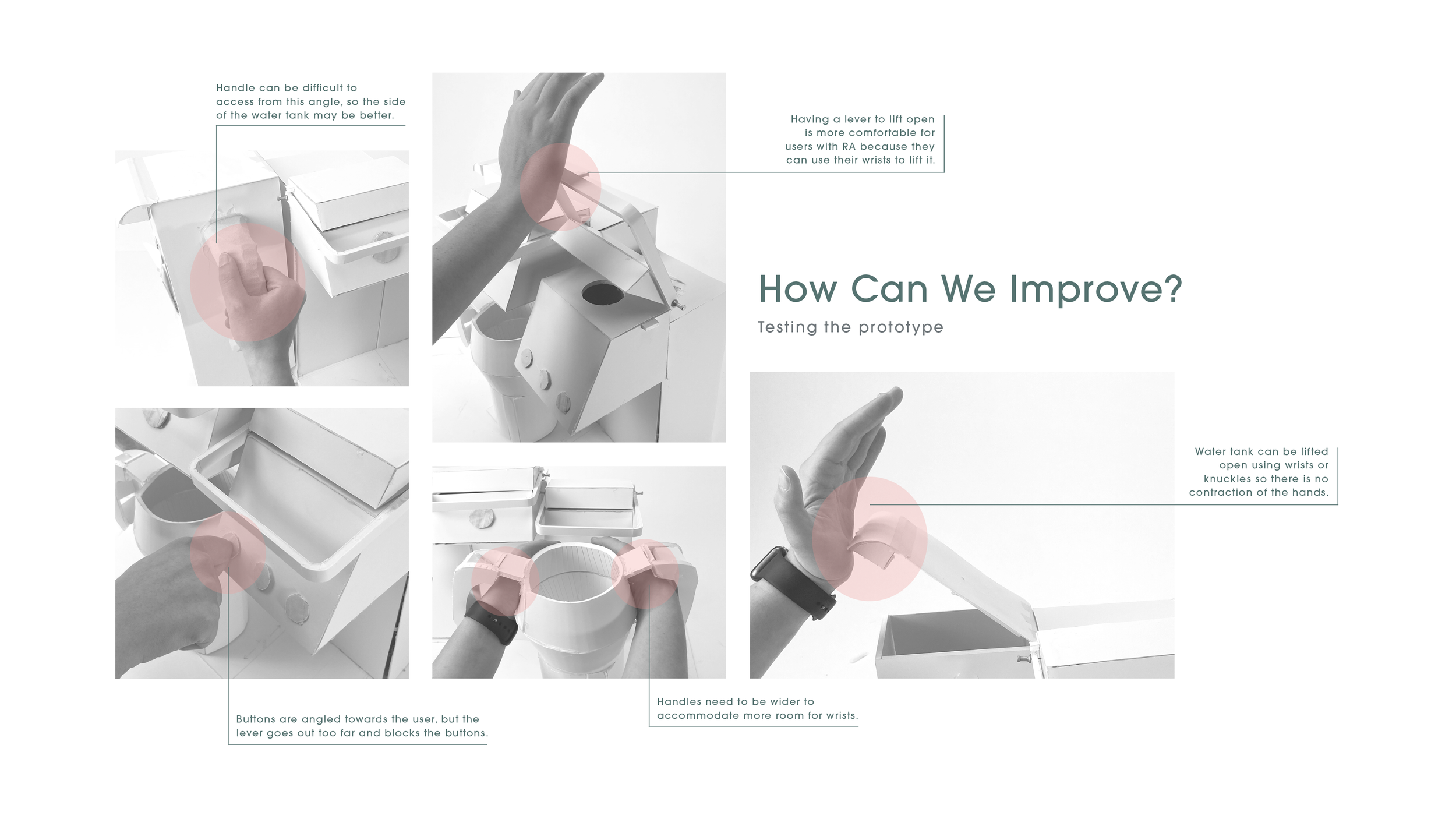 Handle can be difficult to access from this angle, so the side of the water tank may be better.

Having a lever to lift open is more comfortable for users with RA because they can use their wrists to lift it.

How Can We Improve?

Testing the prototype

Water tank can be lifted open using wrists or knuckles so there is no contraction of the hands.

Buttons are angled towards the user, but the lever goes out too far and blocks the buttons.

Handles need to be wider to accommodate more room for wrists.